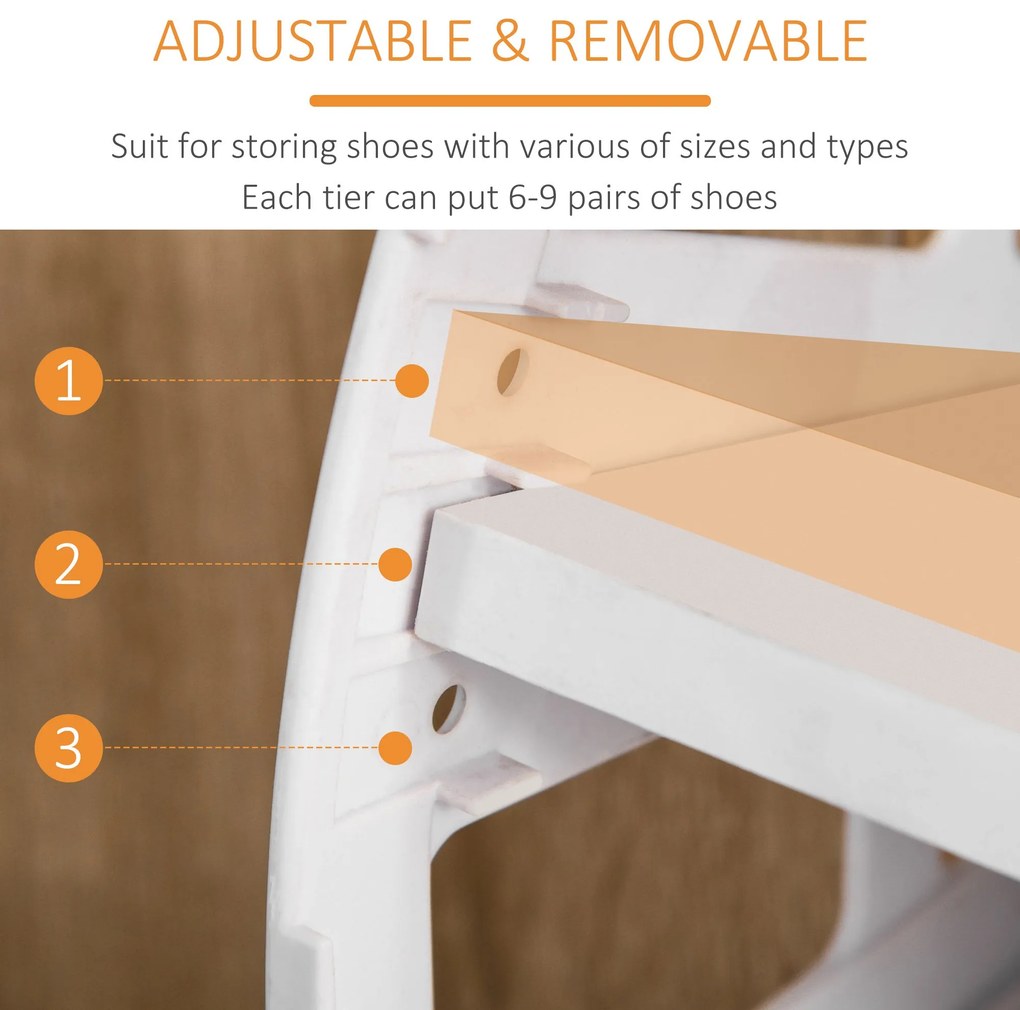 ADJUSTABLE & REMOVABLE

Suit for storing shoes with various of sizes and types
Each tier can put 6-9 pairs of shoes

1

2

3