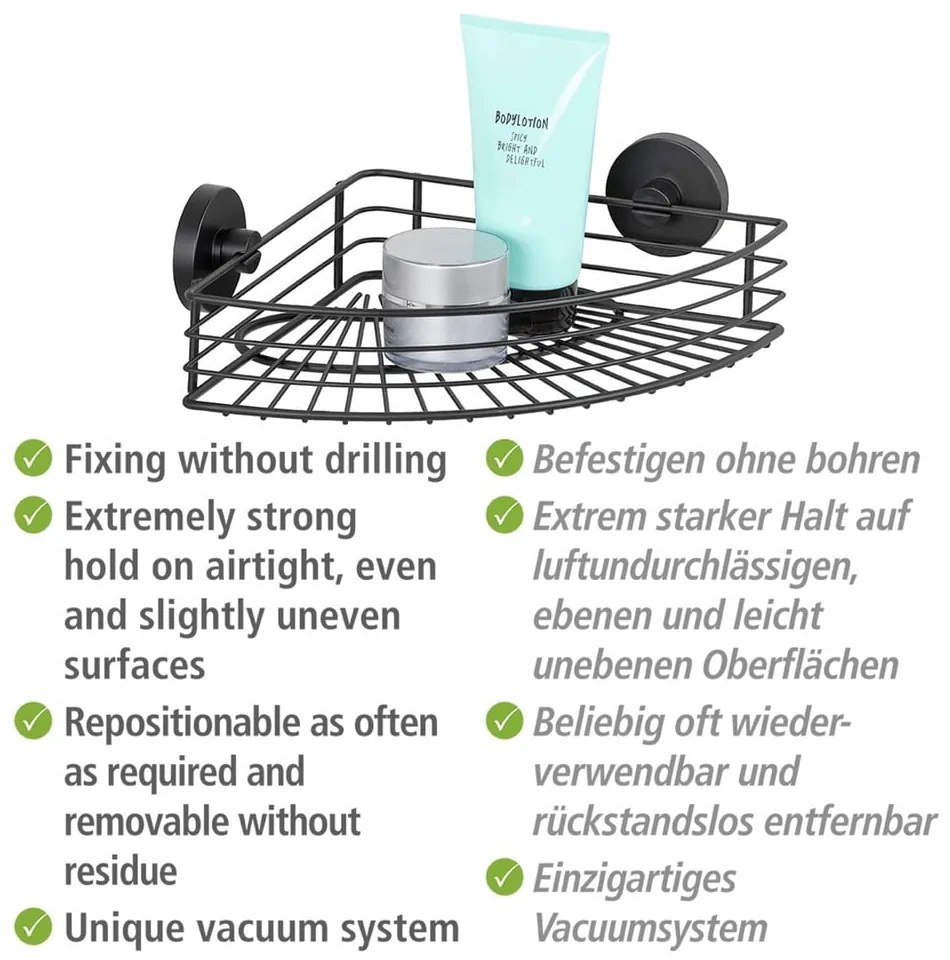 BODYLOTION
SPICY
BRIGHT AND
DELIGHTFUL

Fixing without drilling

Extremely strong hold on airtight, even and slightly uneven surfaces

Repositionable as often as required and removable without residue

Unique vacuum system

Befestigen ohne bohren

Extrem starker Halt auf luftundurchlässigen, ebenen und leicht unebenen Oberflächen

Beliebig oft wiederverwendbar und rückstandslos entfernbar

Einzigartiges Vacuumsystem