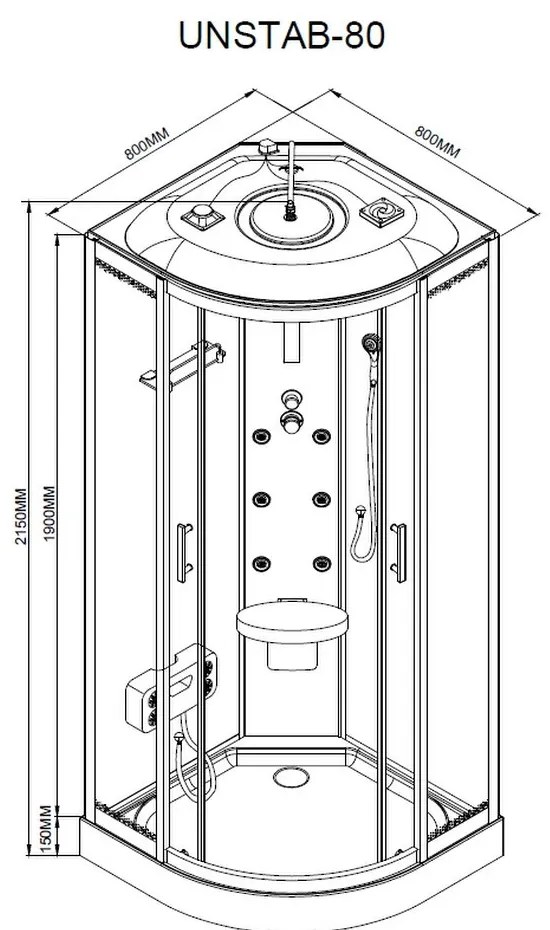 UNSTAB-80

800MM

800MM

2150MM

1900MM

150MM