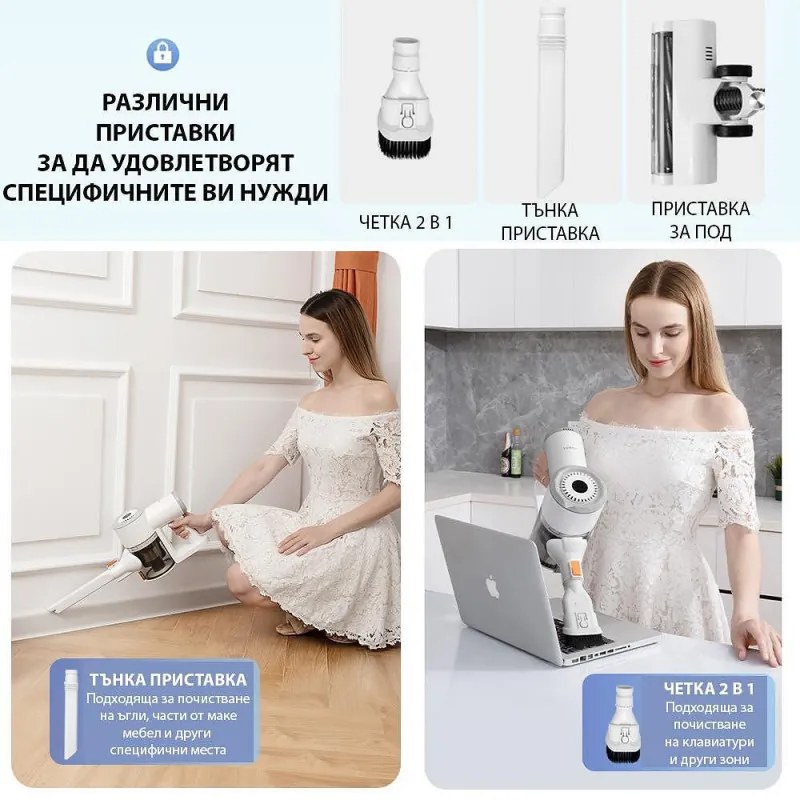 РАЗЛИЧНИ ПРИСТАВКИ ЗА ДА УДОВЛЕТВОРЯТ СПЕЦИФИЧНИТЕ ВИ НУЖДИ

ЧЕТКА 2 В 1

ТЪНКА ПРИСТАВКА

ПРИСТАВКА ЗА ПОД

ТЪНКА ПРИСТАВКА
Подходяща за почистване на ъгли, части от маке мебел и други специфични места

ЧЕТКА 2 В 1
Подходяща за почистване на клавиатури и други зони