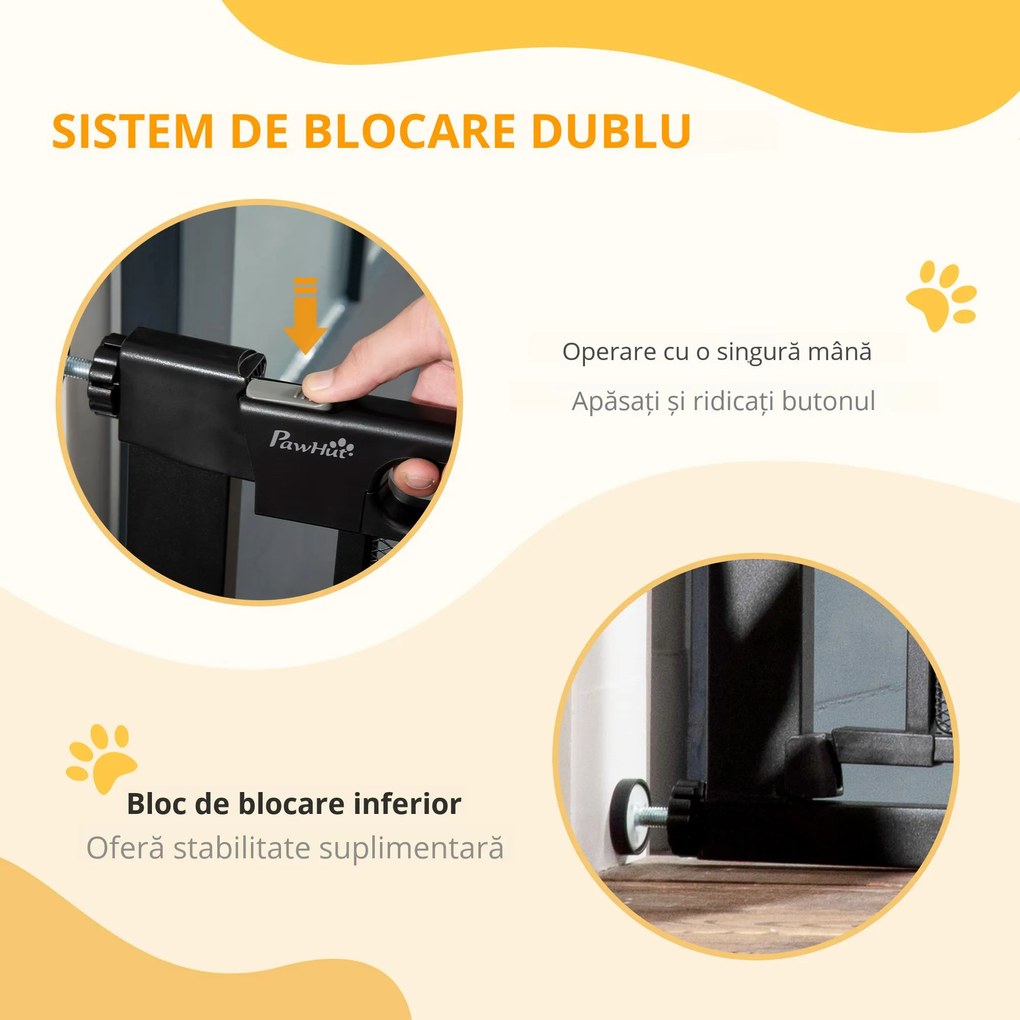 SISTEM DE BLOCARE DUBLU

PawHut

Operare cu o singură mână

Apăsați și ridicați butonul

Bloc de blocare inferior

Oferă stabilitate suplimentară