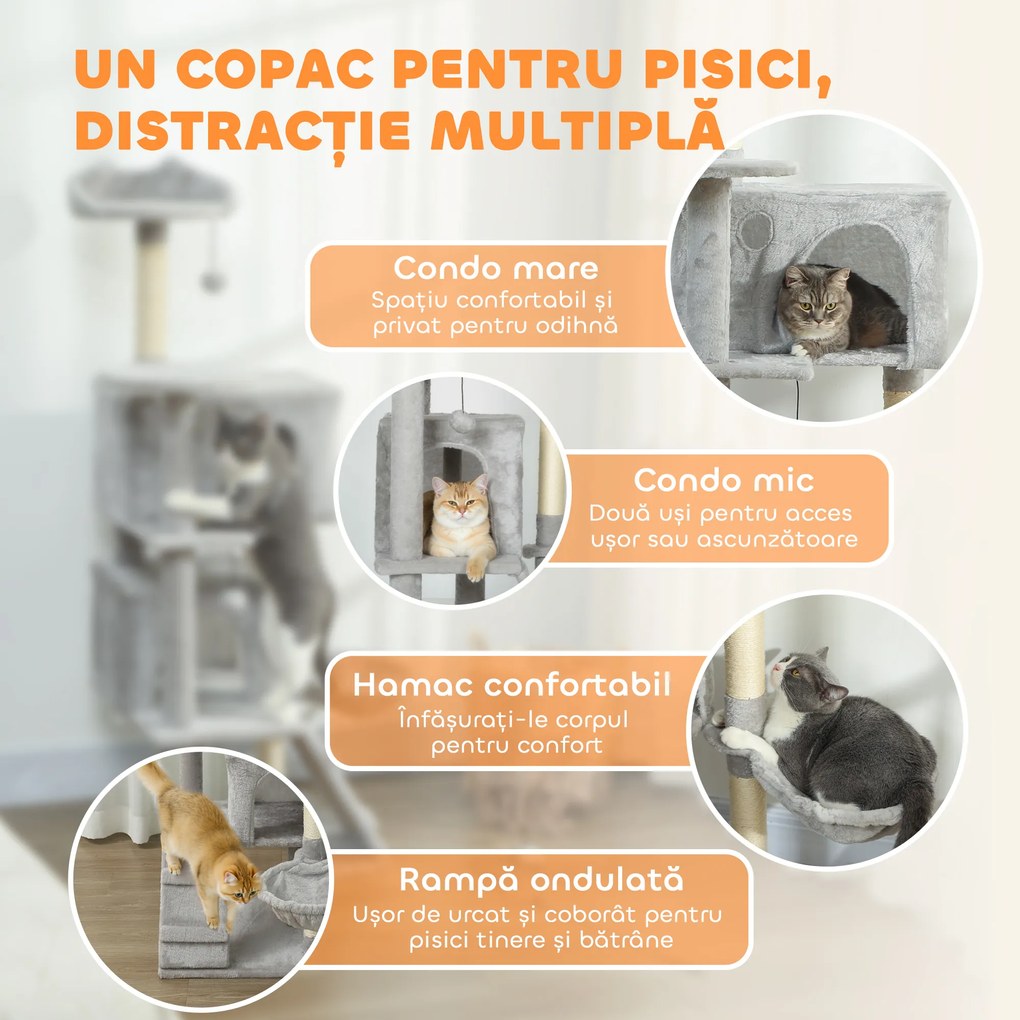 UN COPAC PENTRU PISICI, DISTRACȚIE MULTIPLĂ

Condo mare
Spațiu confortabil și privat pentru odihnă

Condo mic
Două uși pentru acces ușor sau ascunzătoare

Hamac confortabil
Înfășurați-le corpul pentru confort

Rampă ondulată
Ușor de urcat și coborât pentru pisici tinere și bătrâne