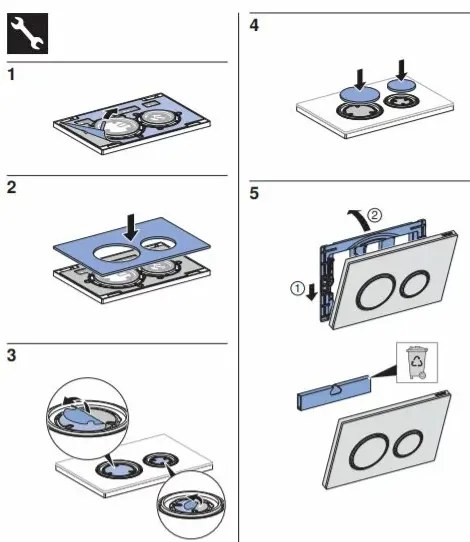 1

2

3

4

5

②

①