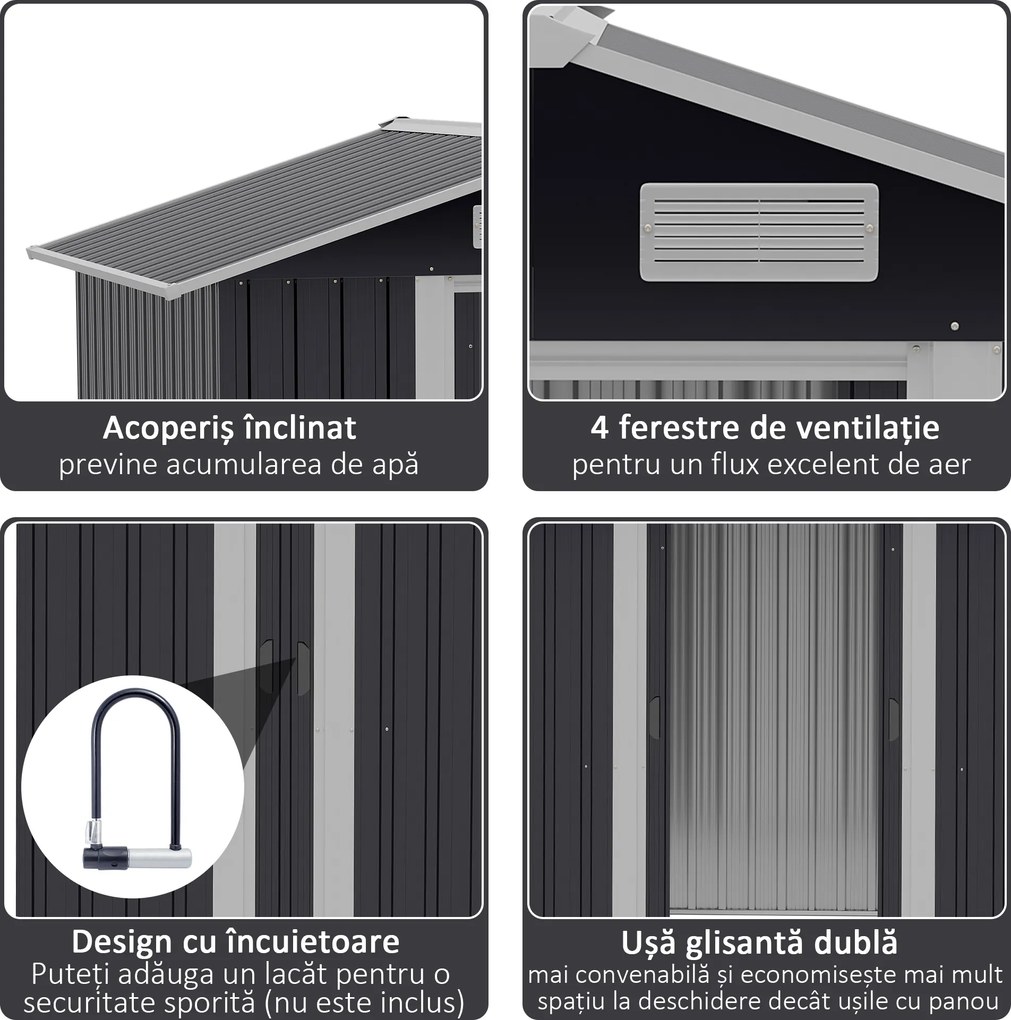 Acoperiș înclinat
previne acumularea de apă

4 ferestre de ventilație
pentru un flux excelent de aer

Design cu încuietoare
Puteți adăuga un lacăt pentru o securitate sporită (nu este inclus)

Ușă glisantă dublă
mai convenabilă și economisește mai mult spațiu la deschidere decât ușile cu panou