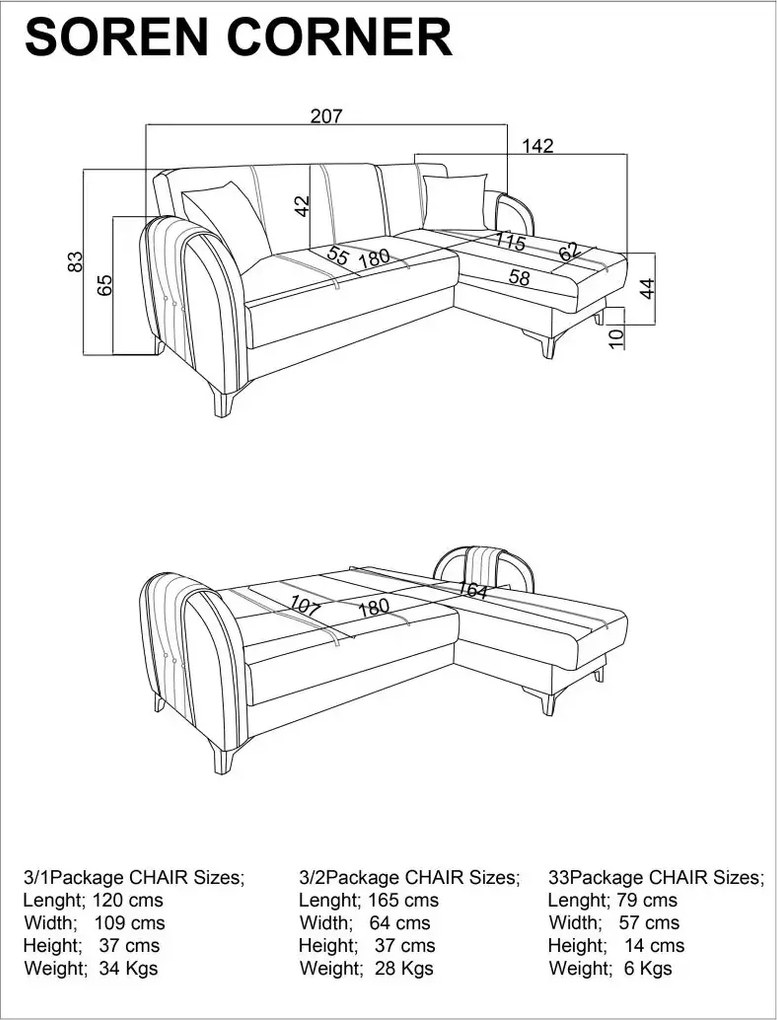 SOREN CORNER

207
142
83
65
42
55
180
115
62
58
44
10

107
180
164

3/1Package CHAIR Sizes;
Lenght; 120 cms
Width; 109 cms
Height; 37 cms
Weight; 34 Kgs

3/2Package CHAIR Sizes;
Lenght; 165 cms
Width; 64 cms
Height; 37 cms
Weight; 28 Kgs

33Package CHAIR Sizes;
Lenght; 79 cms
Width; 57 cms
Height; 14 cms
Weight; 6 Kgs