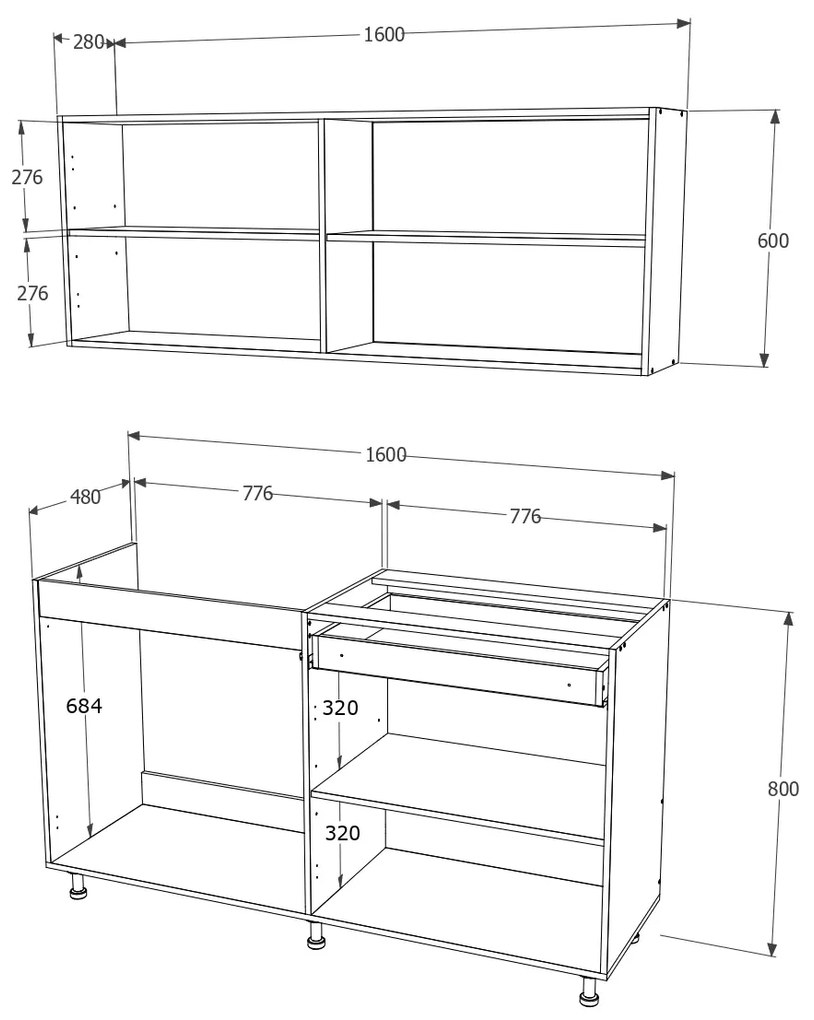 280
1600
276
276
600
1600
480
776
776
684
320
320
800