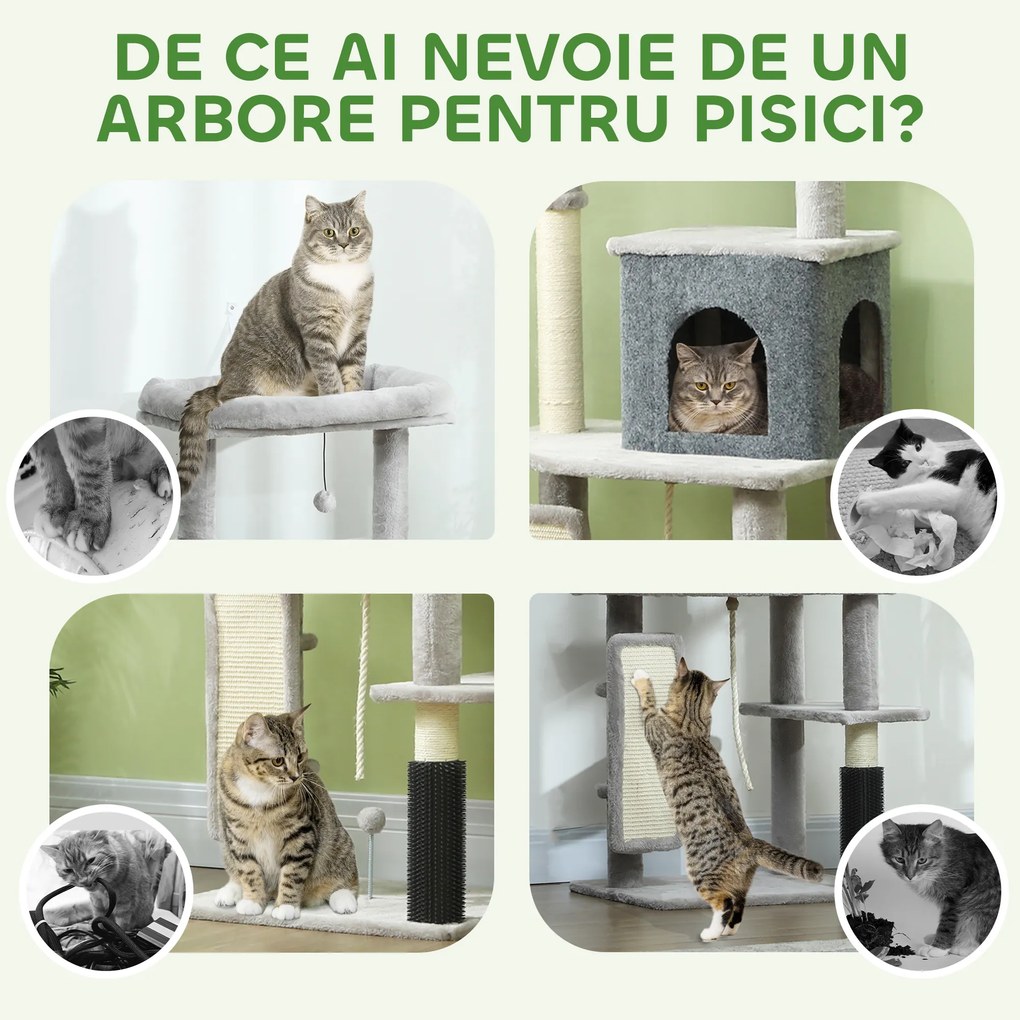 DE CE AI NEVOIE DE UN ARBORE PENTRU PISICI?