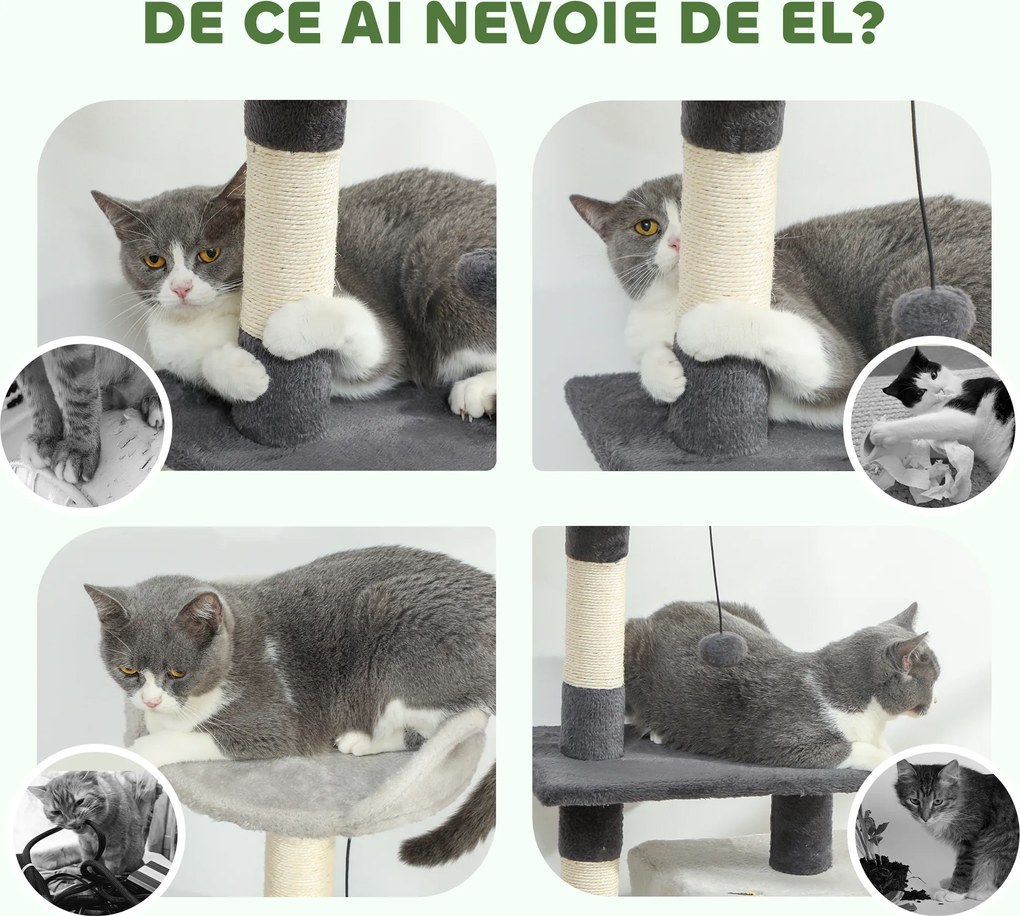 DE CE AI NEVOIE DE EL?