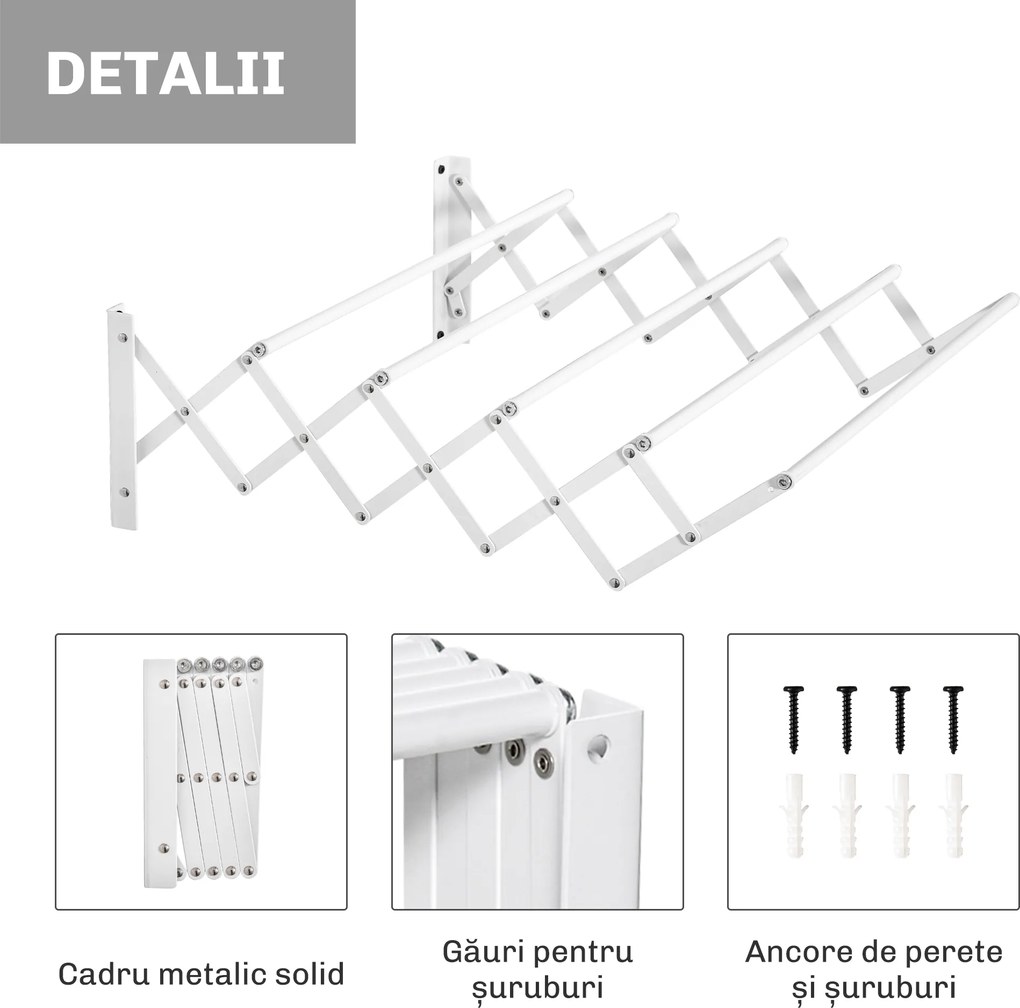 DETALII

Cadru metalic solid

Găuri pentru șuruburi

Ancore de perete și șuruburi