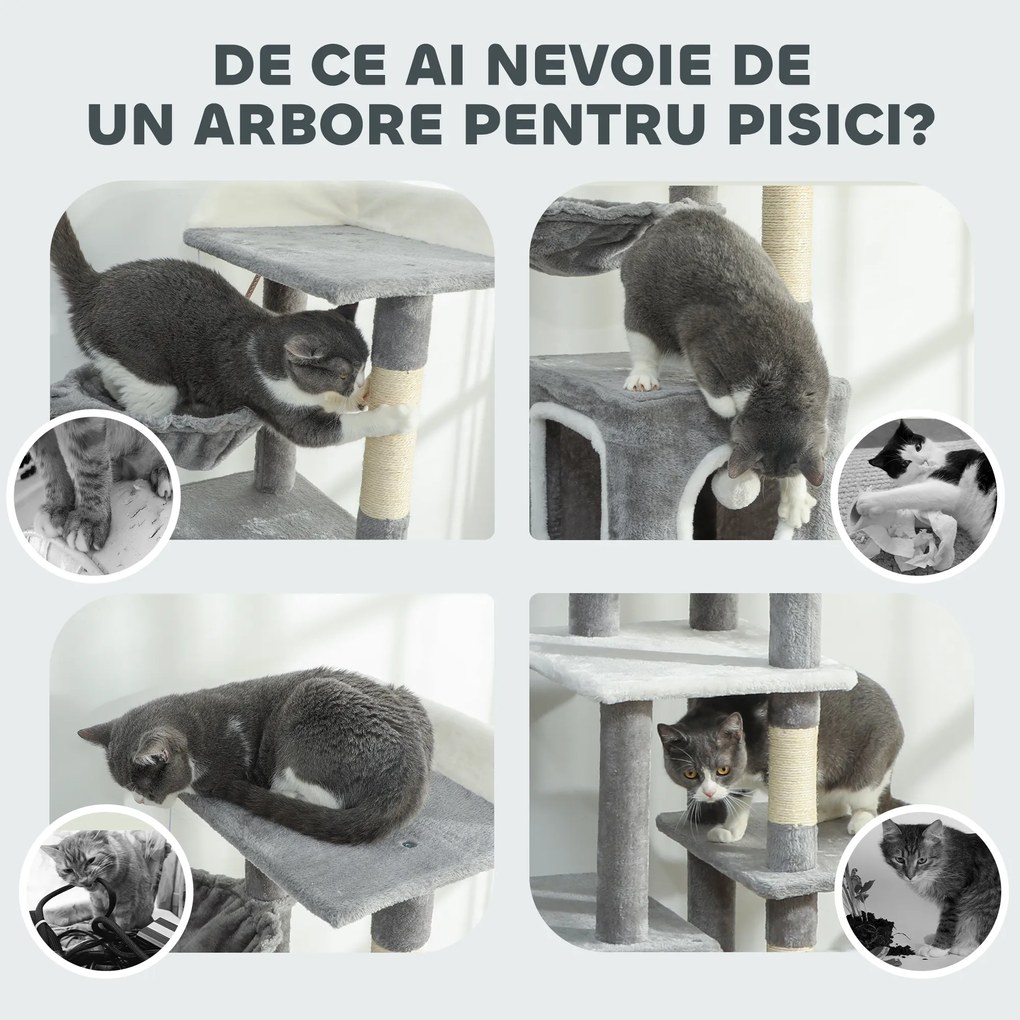 DE CE AI NEVOIE DE UN ARBORE PENTRU PISICI?