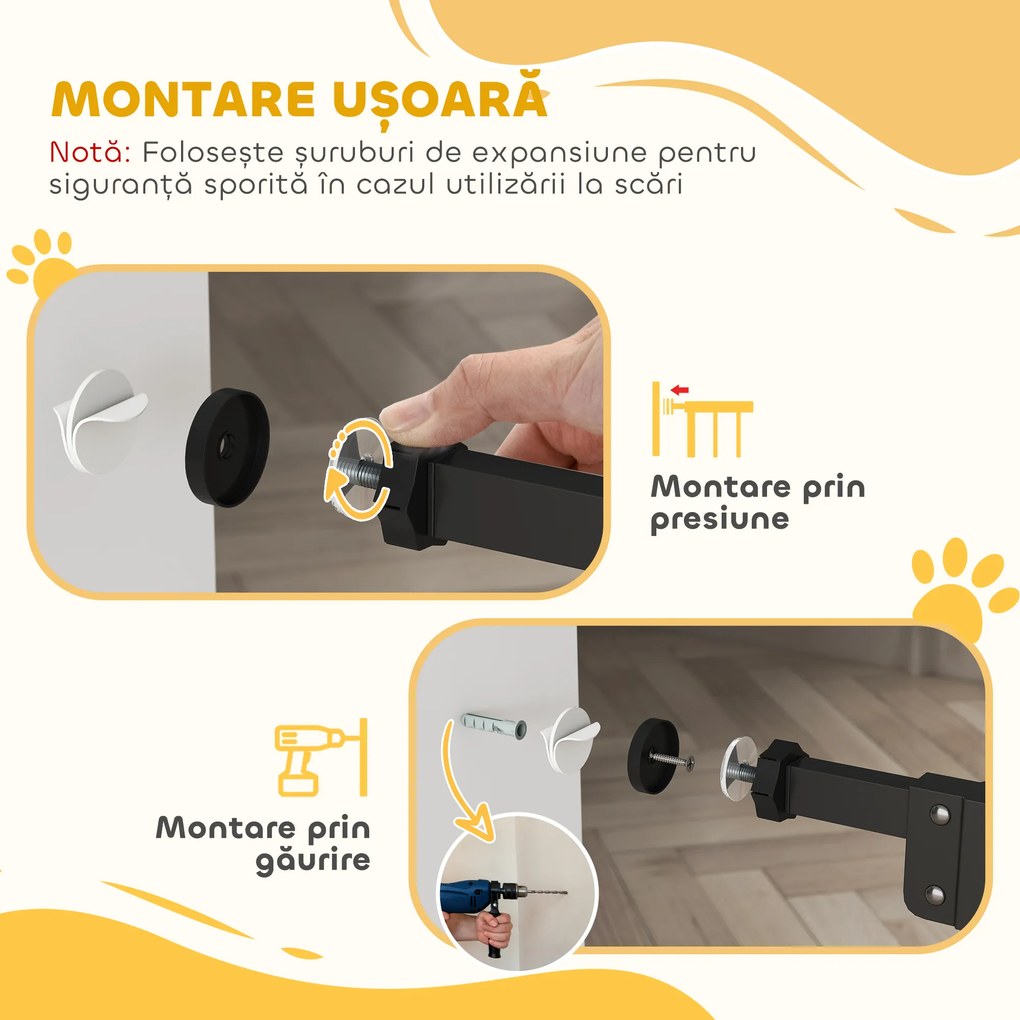 MONTARE UȘOARĂ

Notă: Folosește șuruburi de expansiune pentru siguranță sporită în cazul utilizării la scări

Montare prin presiune

Montare prin găurire