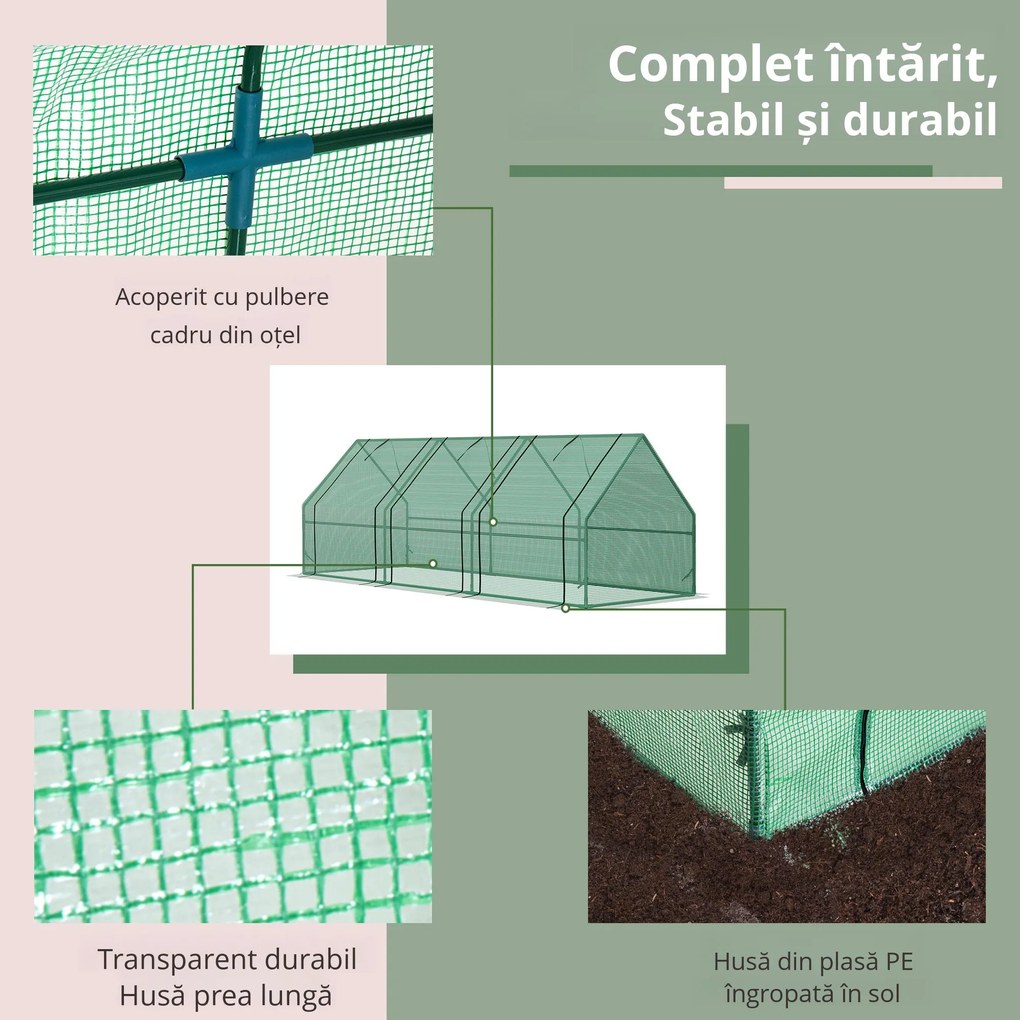 Complet întărit,
Stabil și durabil

Acoperit cu pulbere
cadru din oțel

Transparent durabil
Husă prea lungă

Husă din plasă PE
îngropată în sol