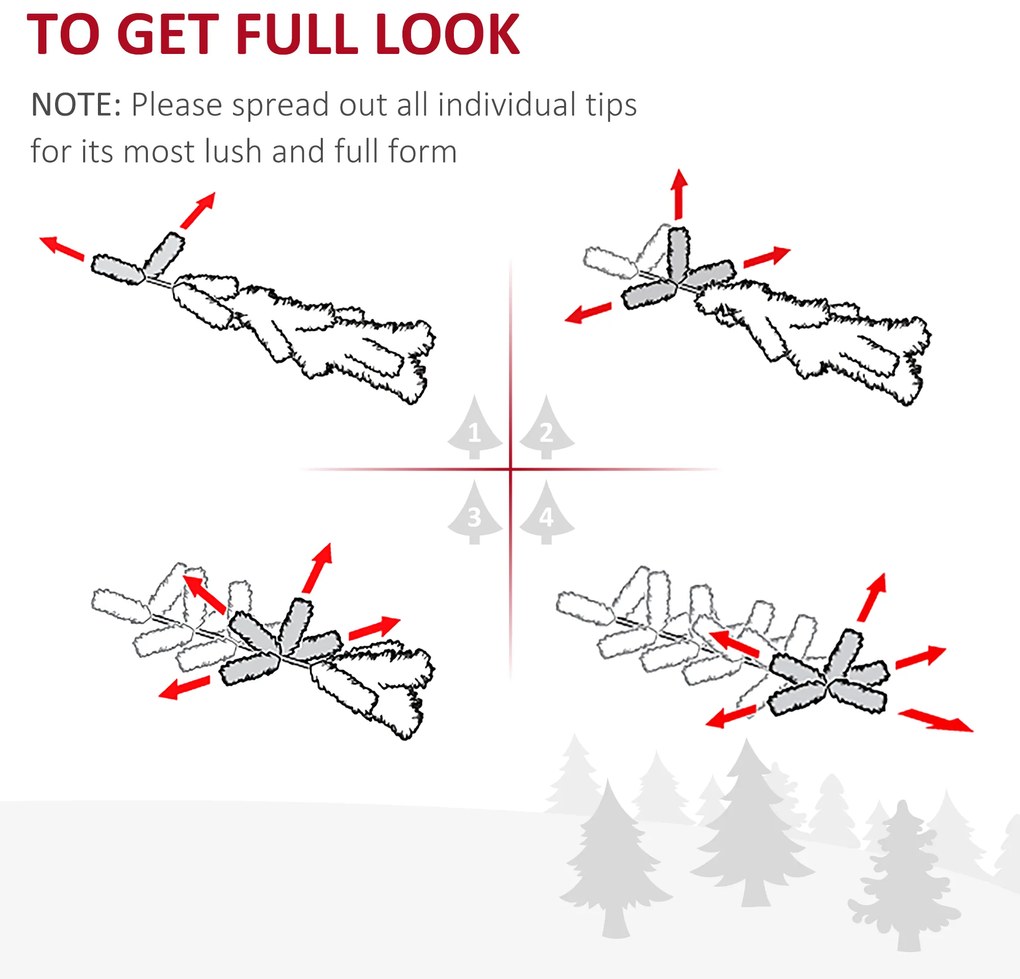 TO GET FULL LOOK

NOTE: Please spread out all individual tips for its most lush and full form

1 2
3 4