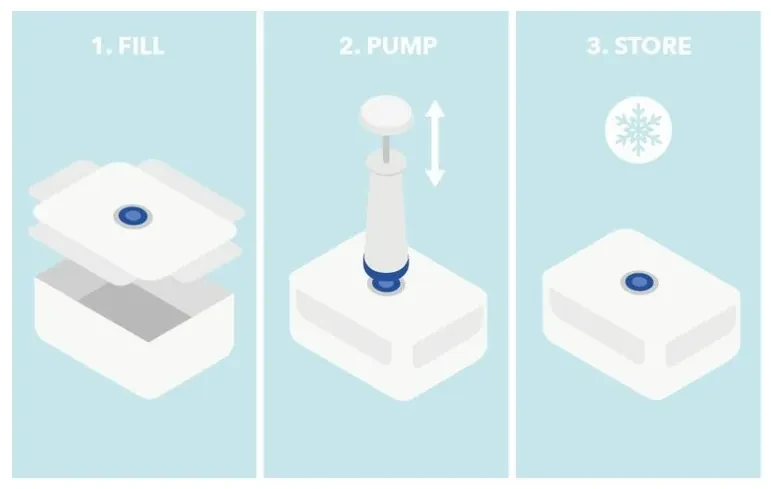 1. FILL

2. PUMP

3. STORE