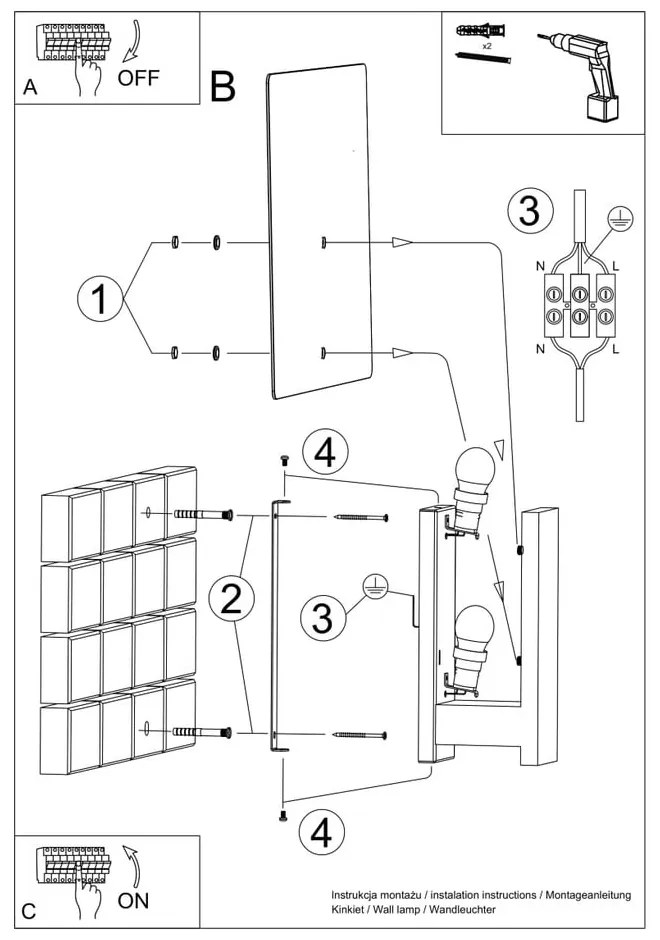 A OFF

B

x2

3

N L

N L

1

4

2

3

4

C ON

Instrukcja montażu / instalation instructions / Montageanleitung
Kinkiet / Wall lamp / Wandleuchter