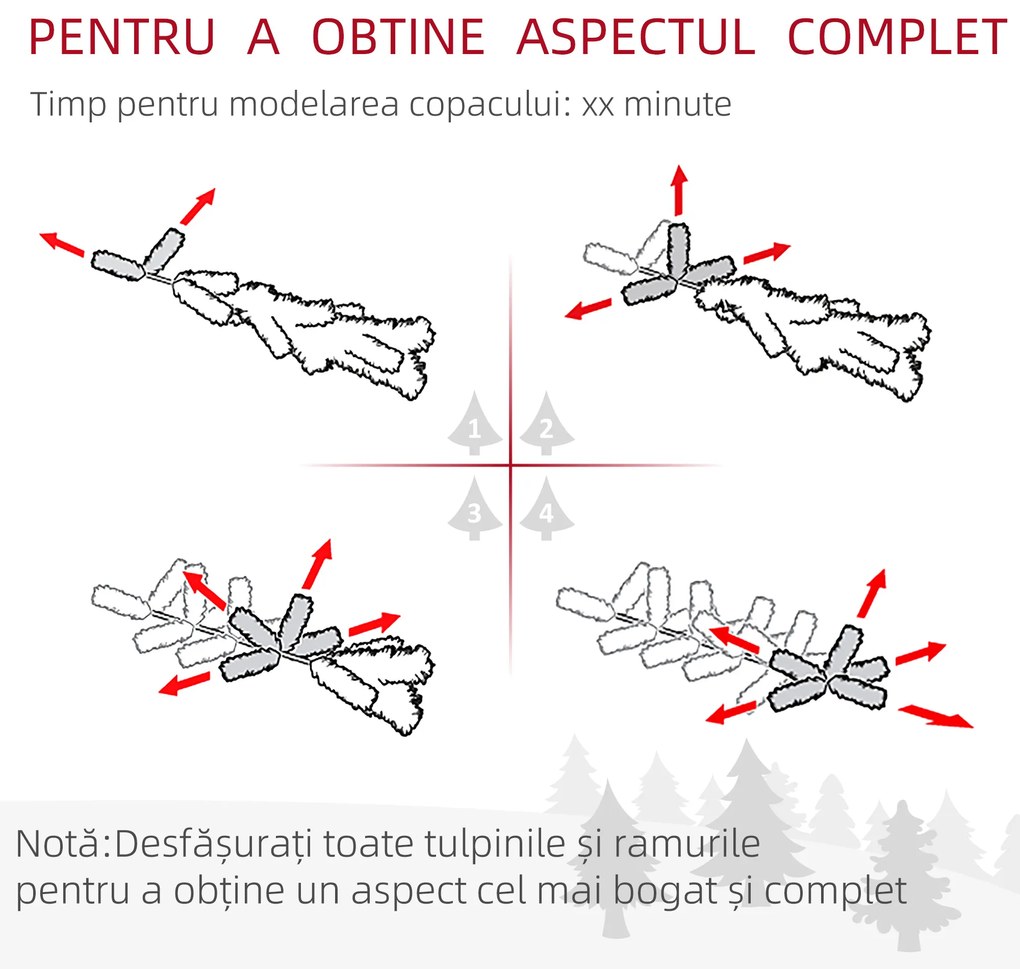 PENTRU A OBTINE ASPECTUL COMPLET

Timp pentru modelarea copacului: xx minute

1
2
3
4

Notă:Desfășurați toate tulpinile și ramurile pentru a obține un aspect cel mai bogat și complet