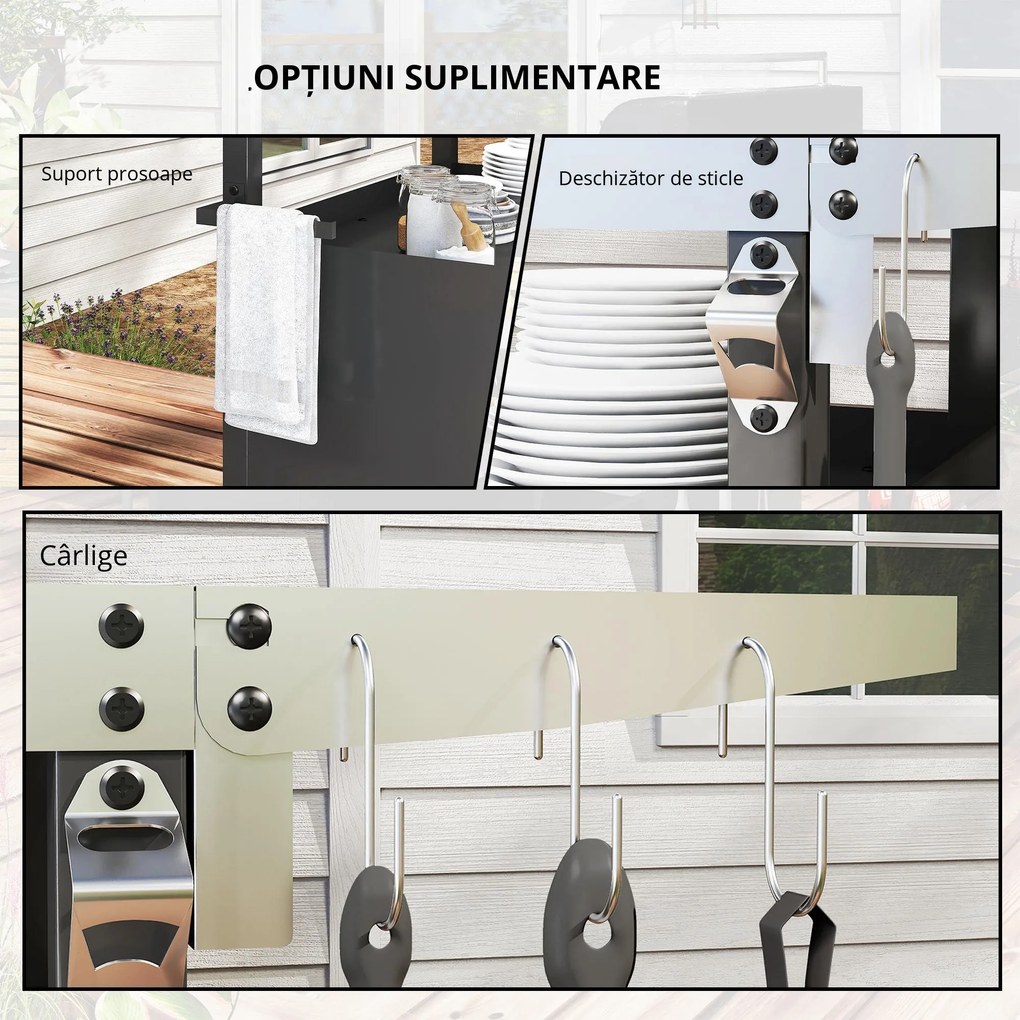 .OPȚIUNI SUPLIMENTARE

Suport prosoape

Deschizător de sticle

Cârlige