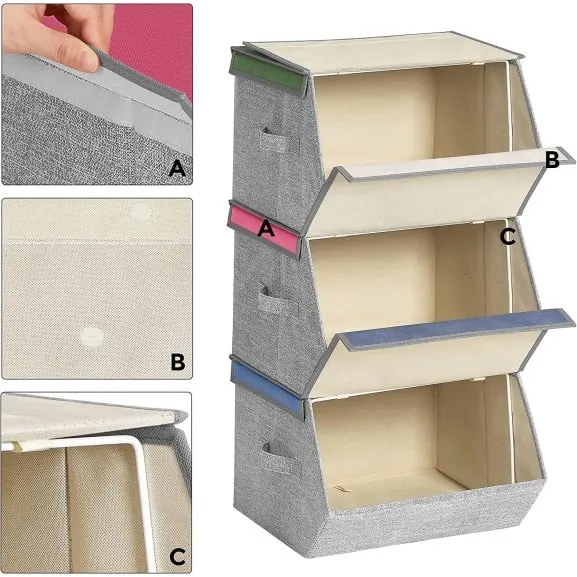 A

B

C

B

A

C