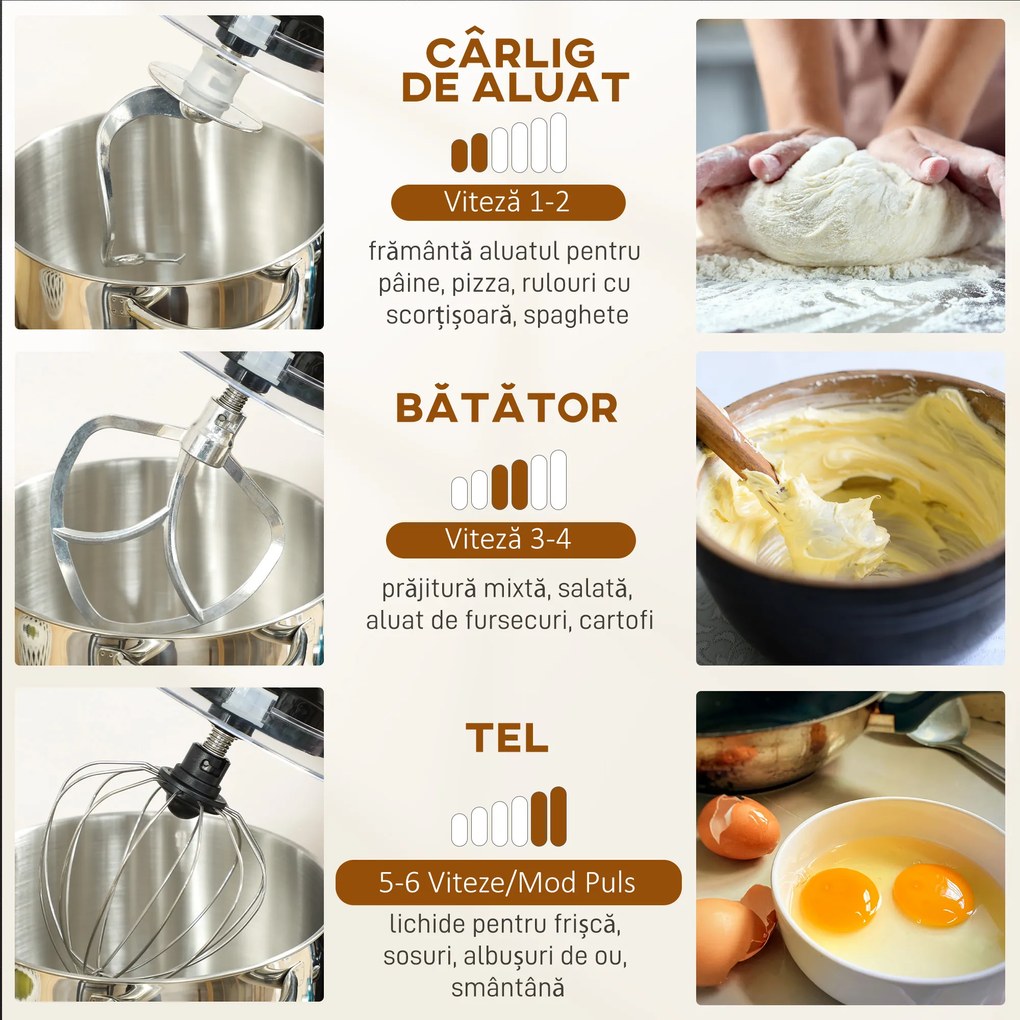 CÂRLIG DE ALUAT

Viteză 1-2

frământă aluatul pentru pâine, pizza, rulouri cu scorțișoară, spaghete

BĂTĂTOR

Viteză 3-4

prăjitură mixtă, salată, aluat de fursecuri, cartofi

TEL

5-6 Viteze/Mod Puls

lichide pentru frișcă, sosuri, albușuri de ou, smântână