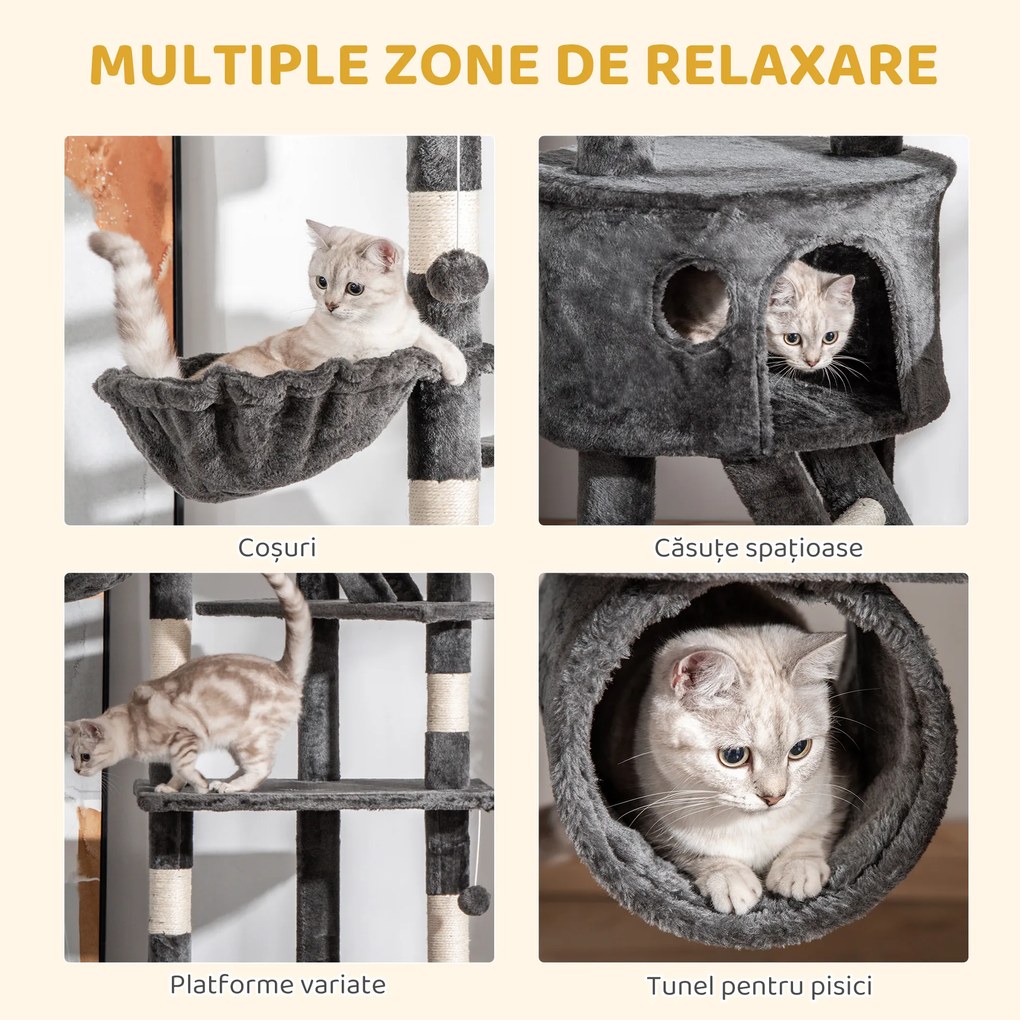 MULTIPLE ZONE DE RELAXARE

Coșuri

Căsuțe spațioase

Platforme variate

Tunel pentru pisici