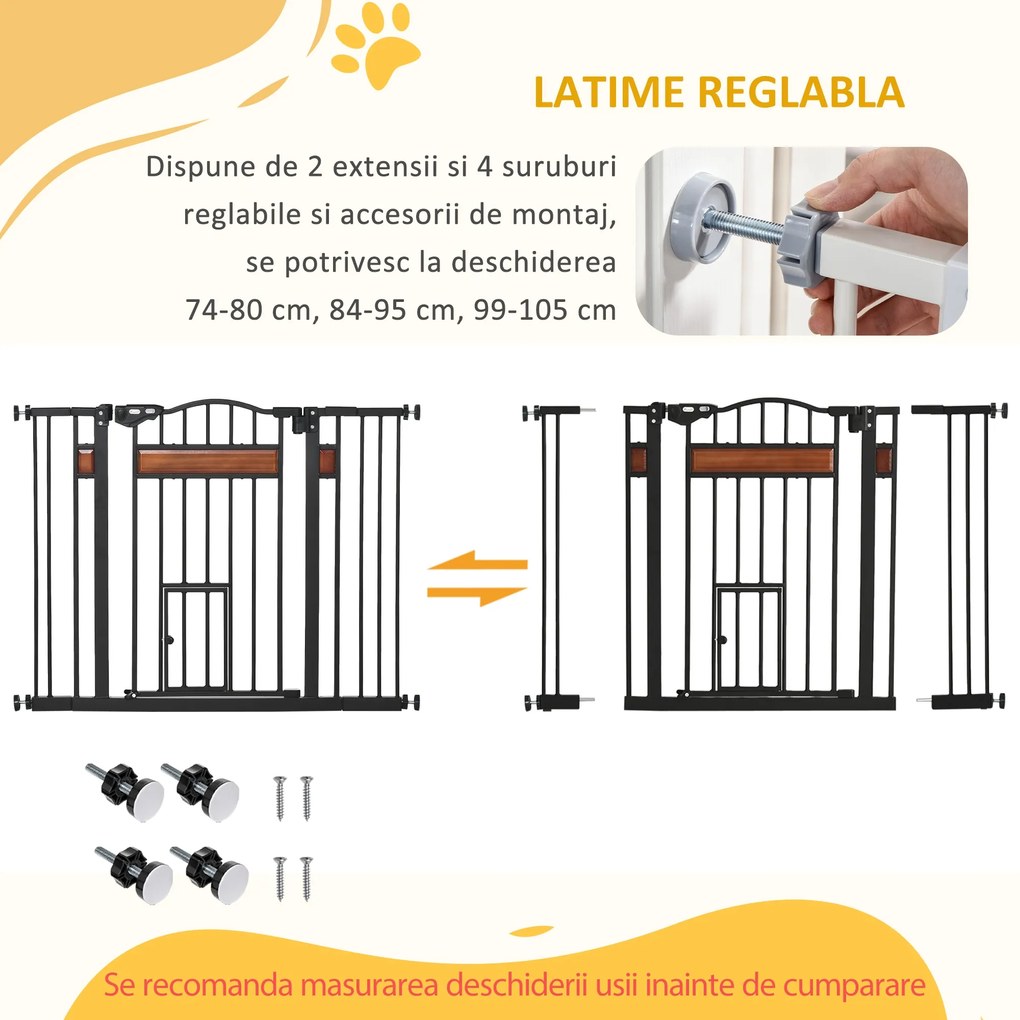 LATIME REGLABLA

Dispune de 2 extensii si 4 suruburi reglabile si accesorii de montaj, se potrivesc la deschiderea 74-80 cm, 84-95 cm, 99-105 cm

Se recomanda masurarea deschiderii usii inainte de cumparare