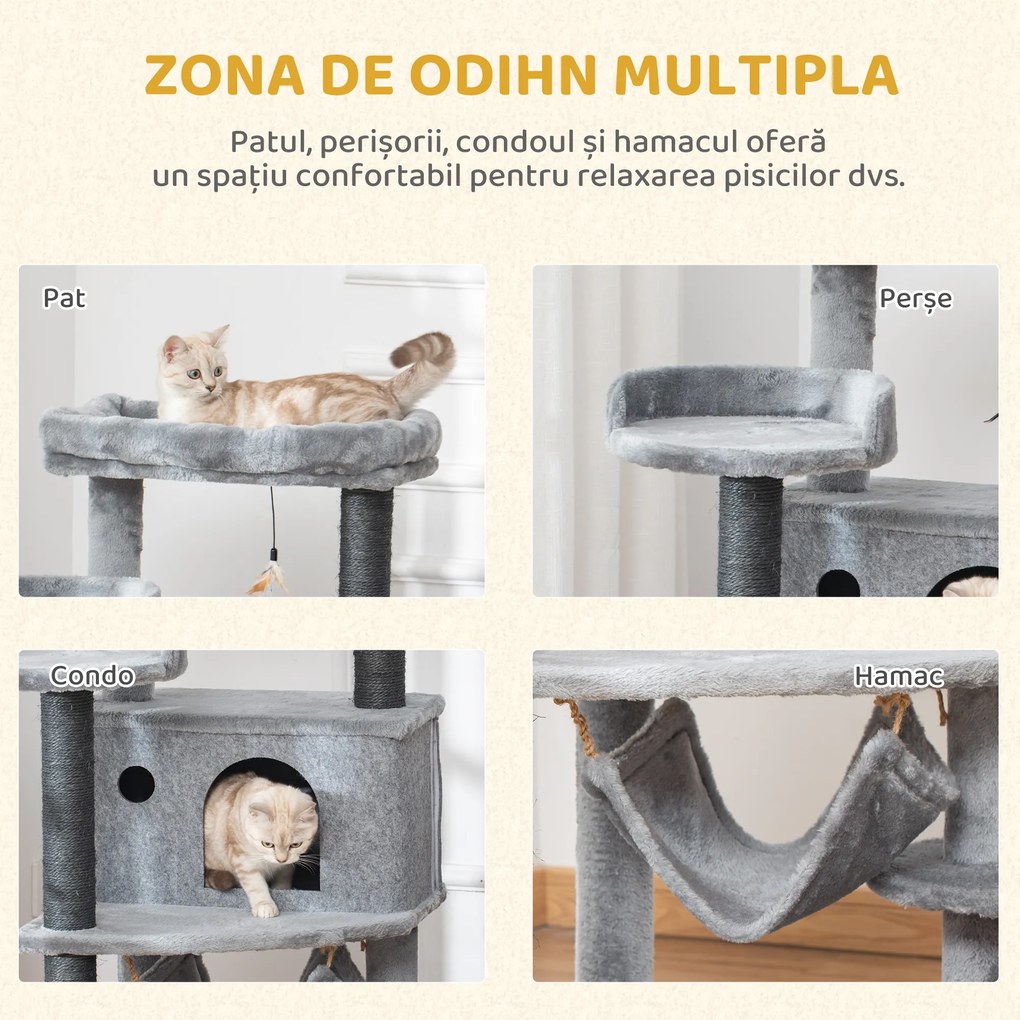 ZONA DE ODIHN MULTIPLA

Patul, perișorii, condoul și hamacul oferă un spațiu confortabil pentru relaxarea pisicilor dvs.

Pat

Perșe

Condo

Hamac