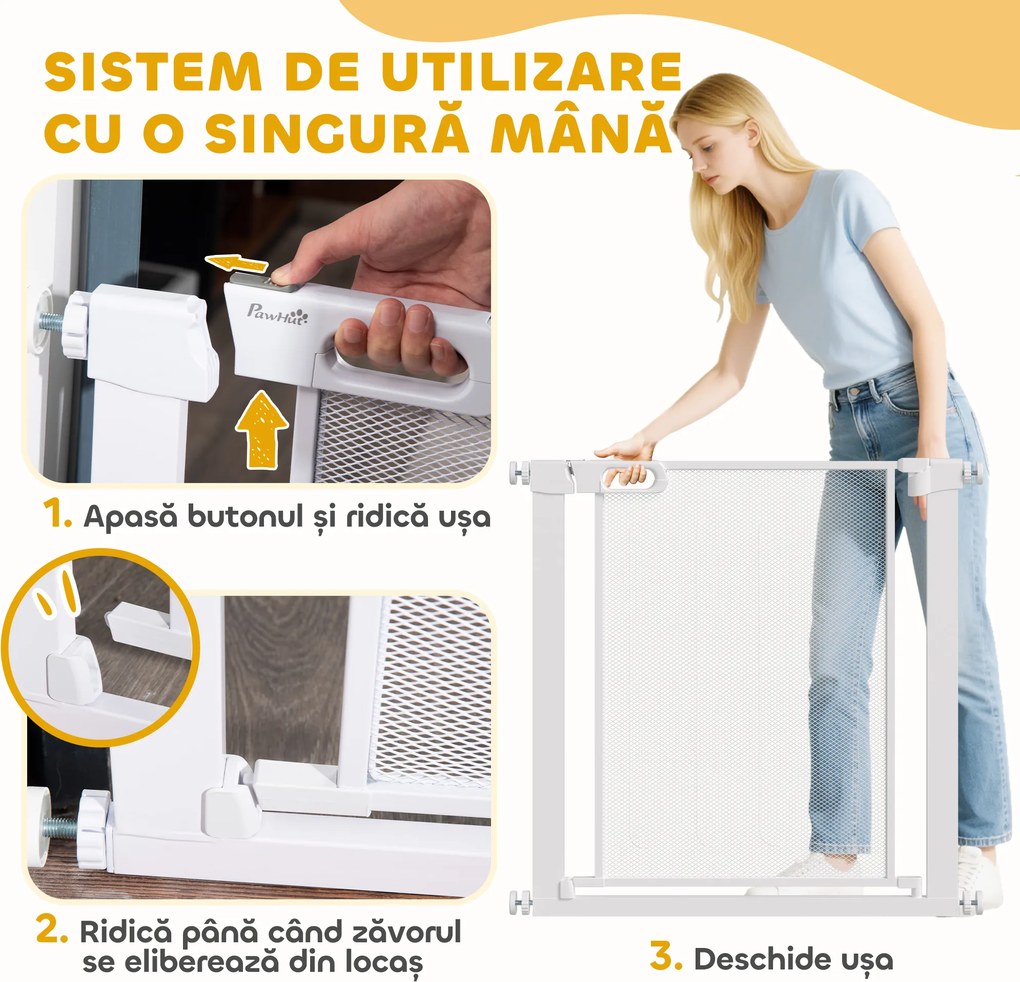 SISTEM DE UTILIZARE CU O SINGURĂ MÂNĂ

PawHut

1. Apasă butonul și ridică ușa

2. Ridică până când zăvorul se eliberează din locaș

3. Deschide ușa