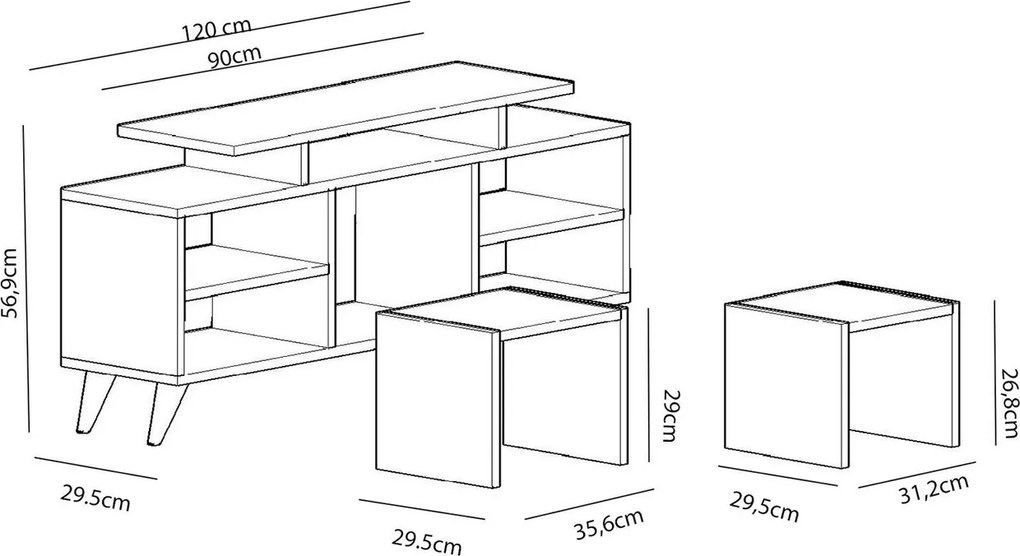 120 cm
90cm
56,9cm
29.5cm
29cm
29.5cm
35,6cm
26,8cm
29,5cm
31,2cm