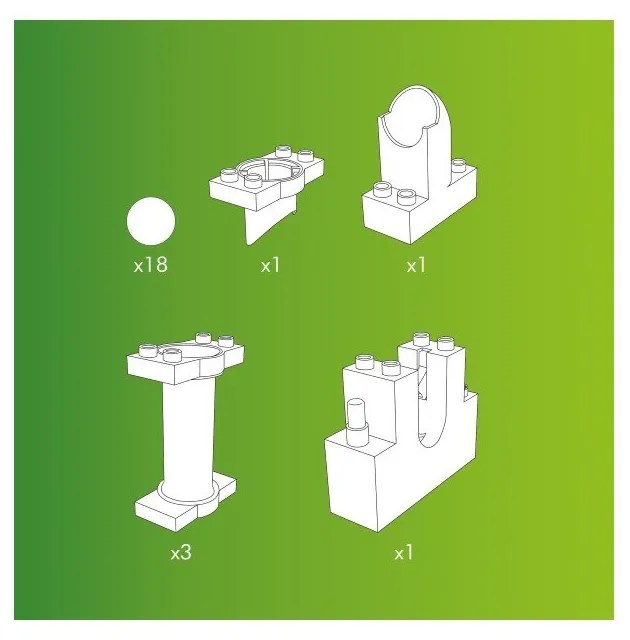 x18

x1

x1

x3

x1