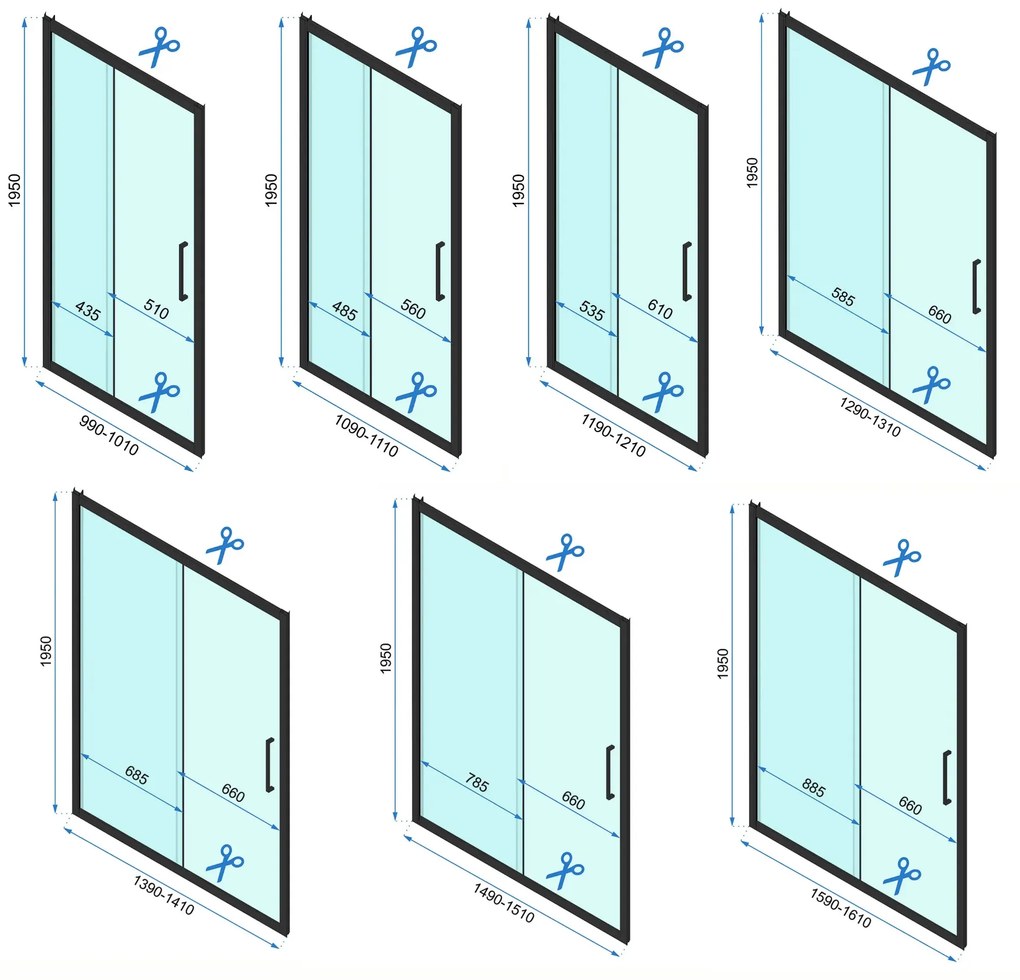 1950
435
510
990-1010

1950
485
560
1090-1110

1950
535
610
1190-1210

1950
585
660
1290-1310

1950
685
660
1390-1410

1950
785
660
1490-1510

1950
885
660
1590-1610