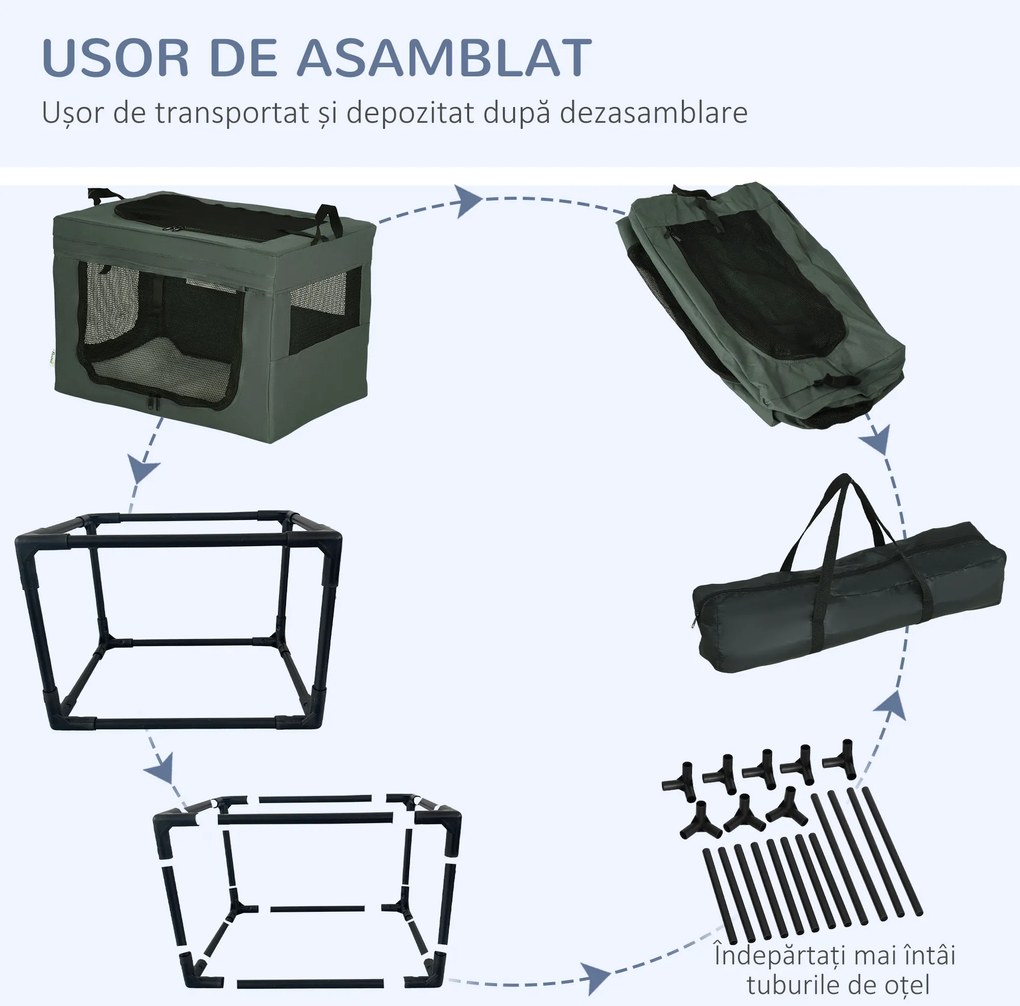 USOR DE ASAMBLAT

Ușor de transportat și depozitat după dezasamblare

Îndepărtați mai întâi tuburile de oțel