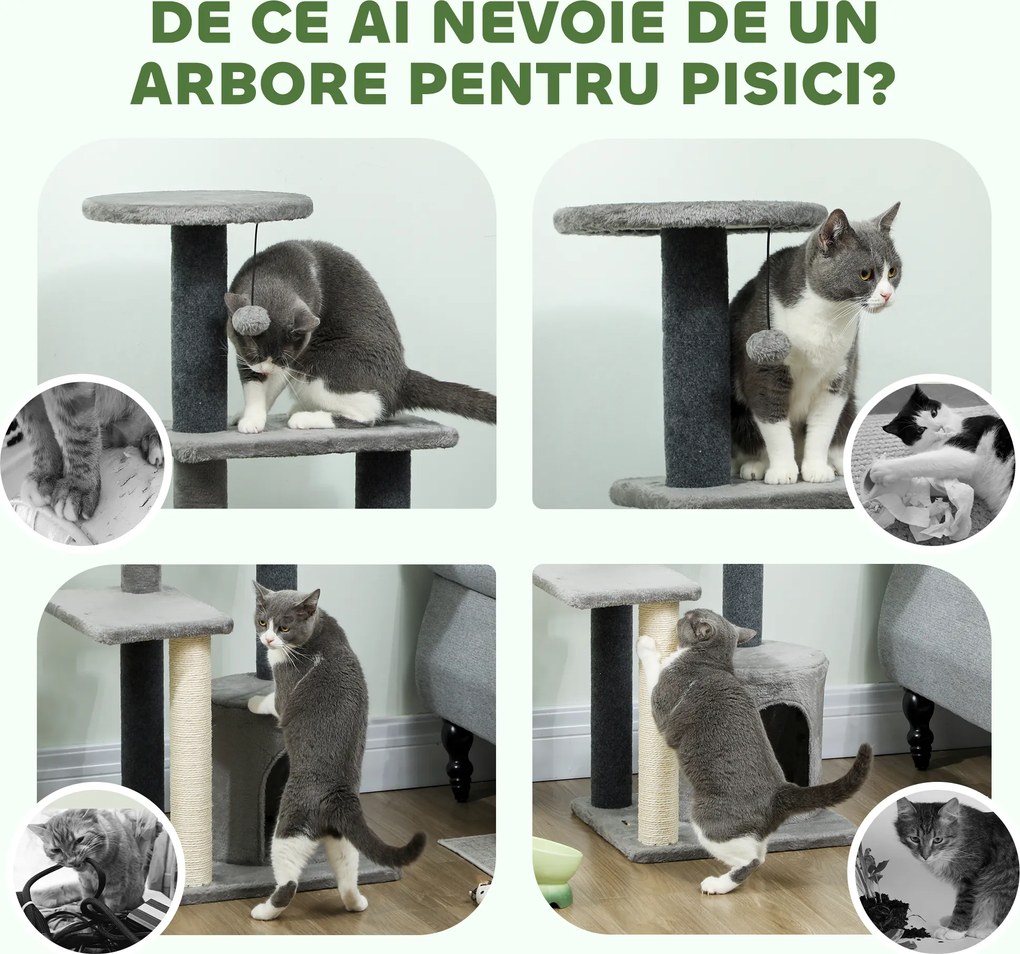 DE CE AI NEVOIE DE UN ARBORE PENTRU PISICI?