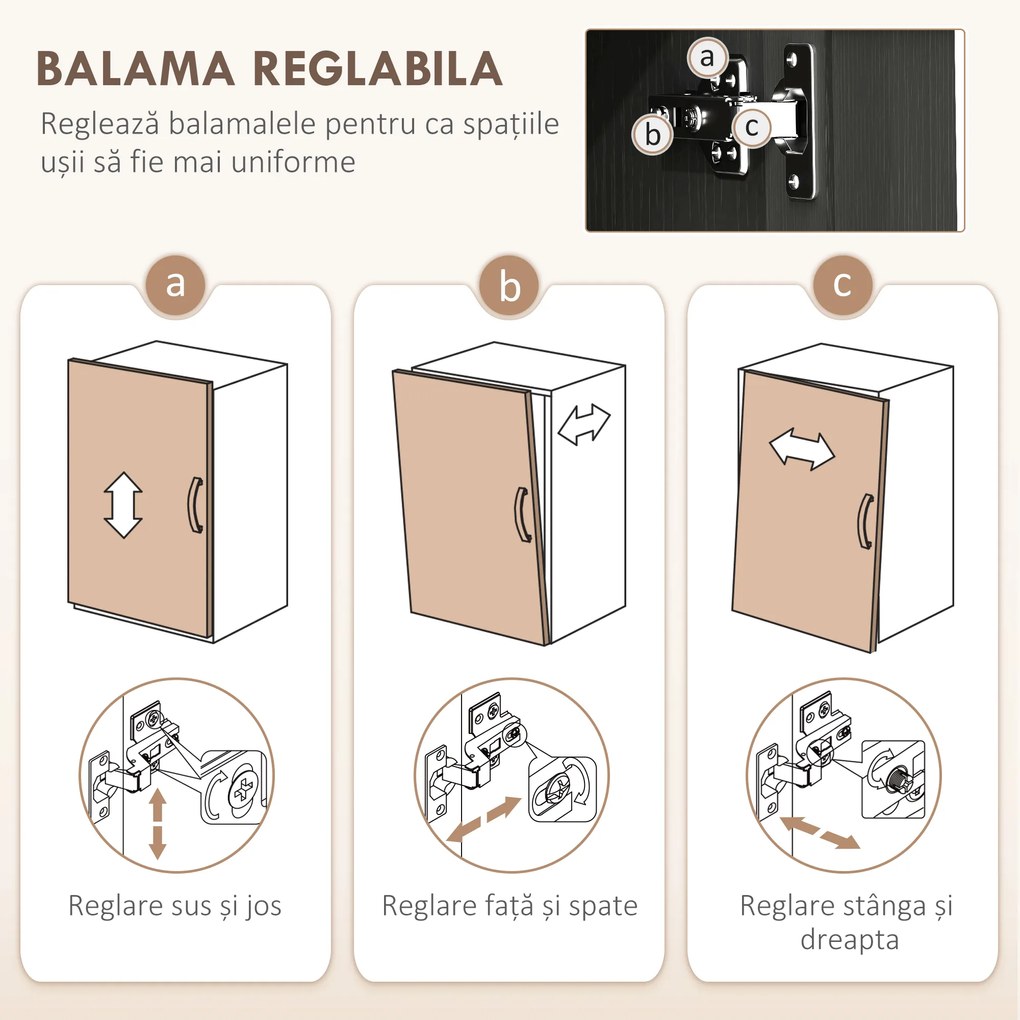 BALAMA REGLABILA

Reglează balamalele pentru ca spațiile ușii să fie mai uniforme

a
b
c

a

Reglare sus și jos

b

Reglare față și spate

c

Reglare stânga și dreapta