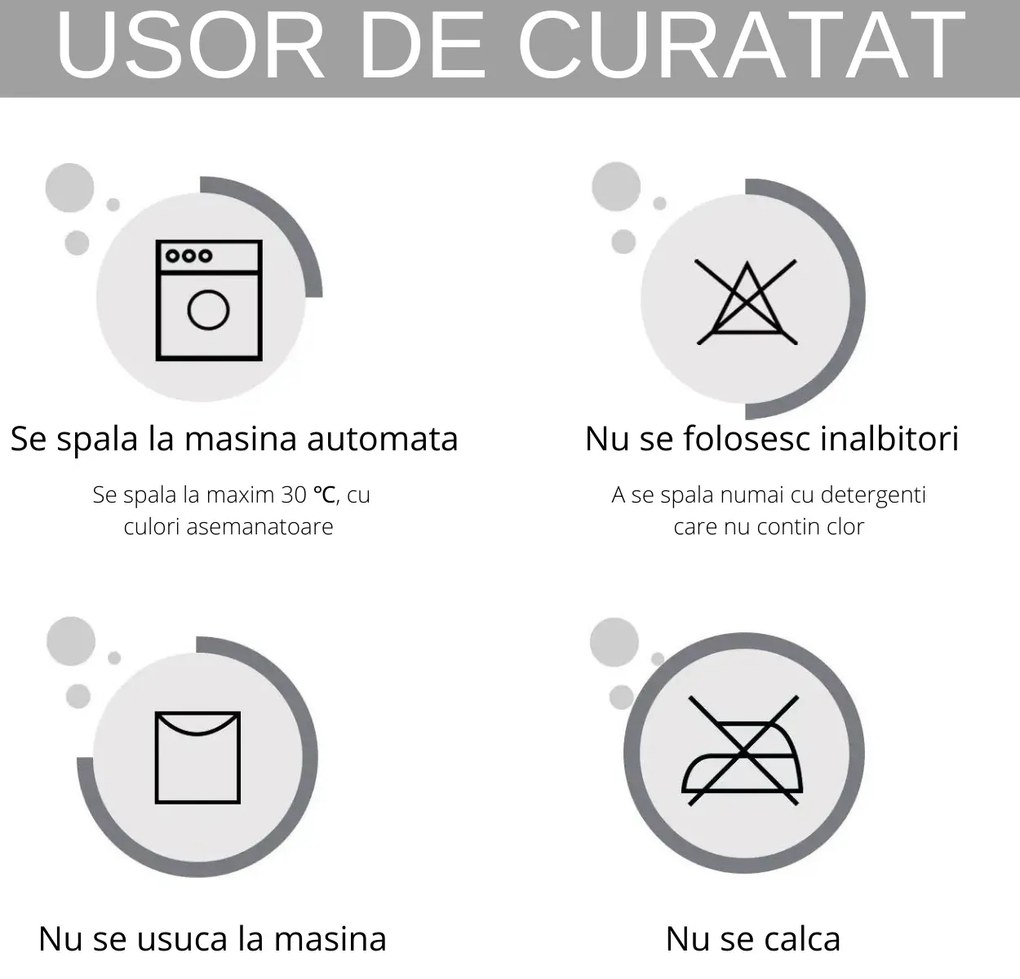 USOR DE CURATAT

Se spala la masina automata

Se spala la maxim 30 ℃, cu culori asemanatoare

Nu se folosesc inalbitori

A se spala numai cu detergenti care nu contin clor

Nu se usuca la masina

Nu se calca