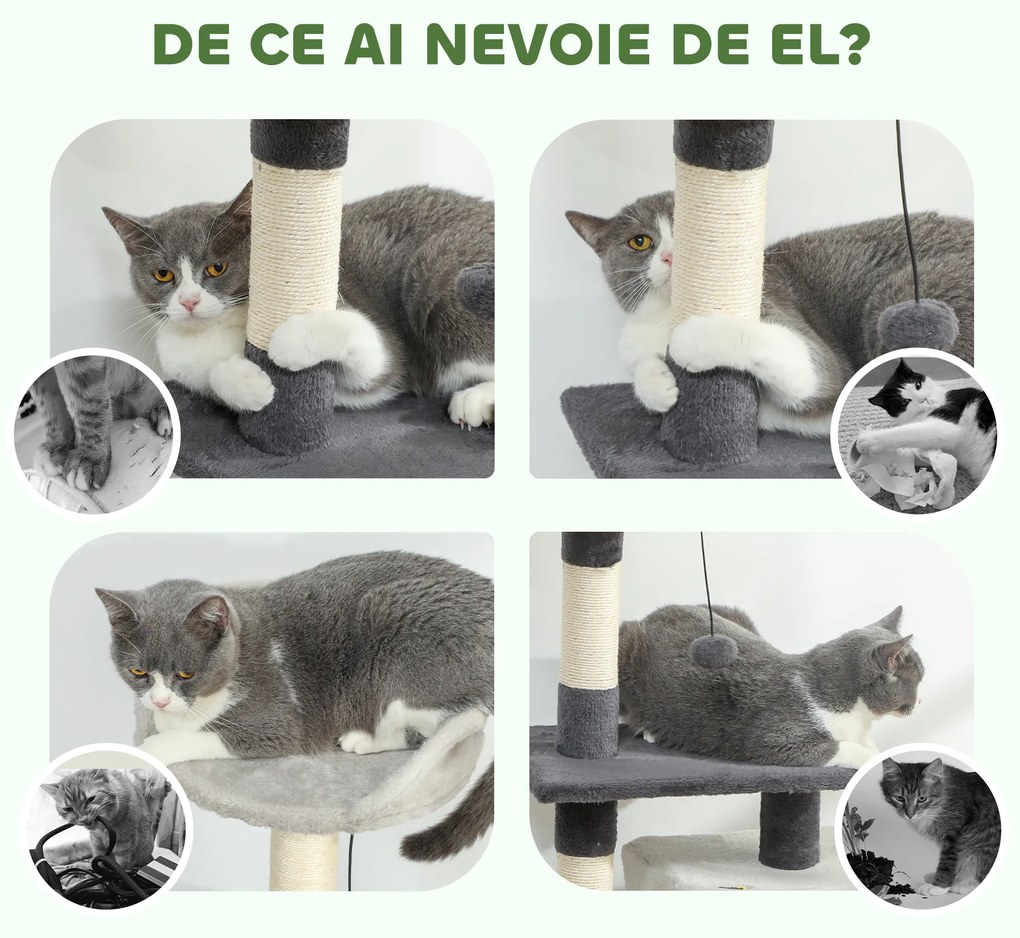 DE CE AI NEVOIE DE EL?