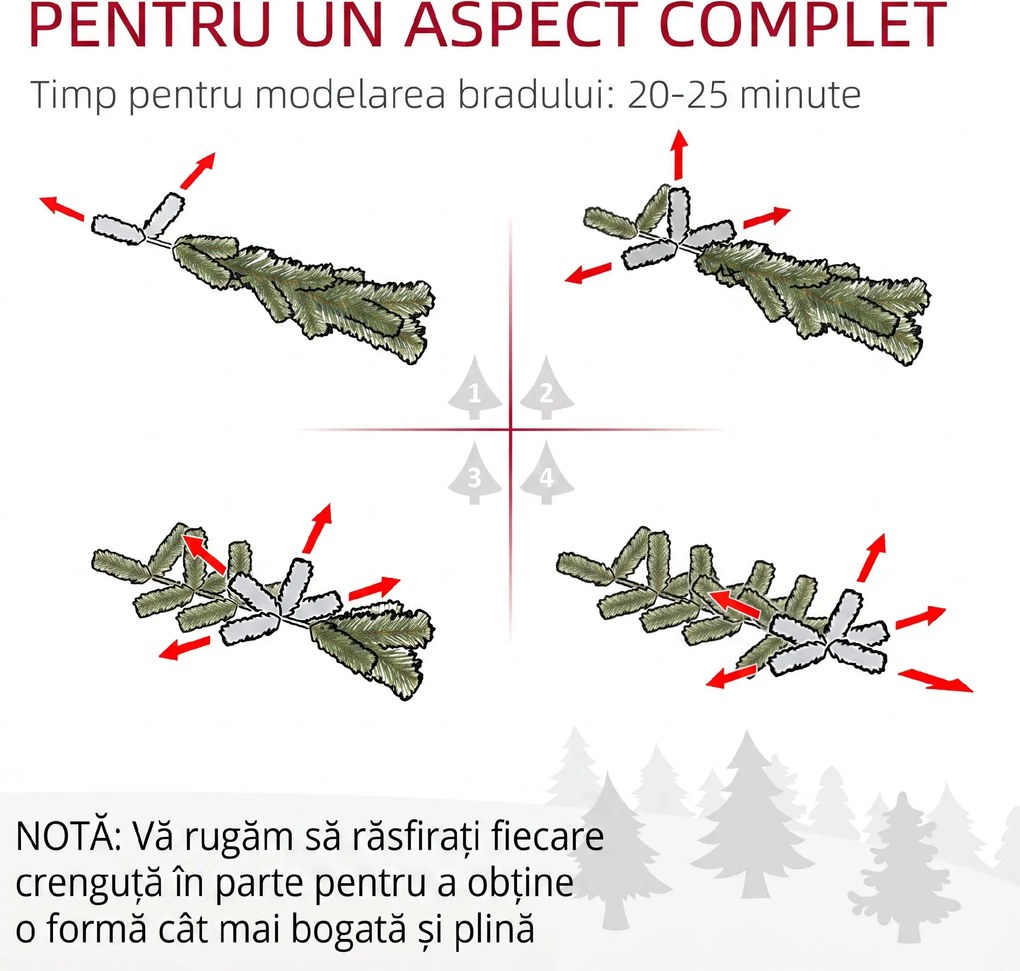 PENTRU UN ASPECT COMPLET

Timp pentru modelarea bradului: 20-25 minute

1 2 3 4

NOTĂ: Vă rugăm să răsfirați fiecare crenguță în parte pentru a obține o formă cât mai bogată și plină