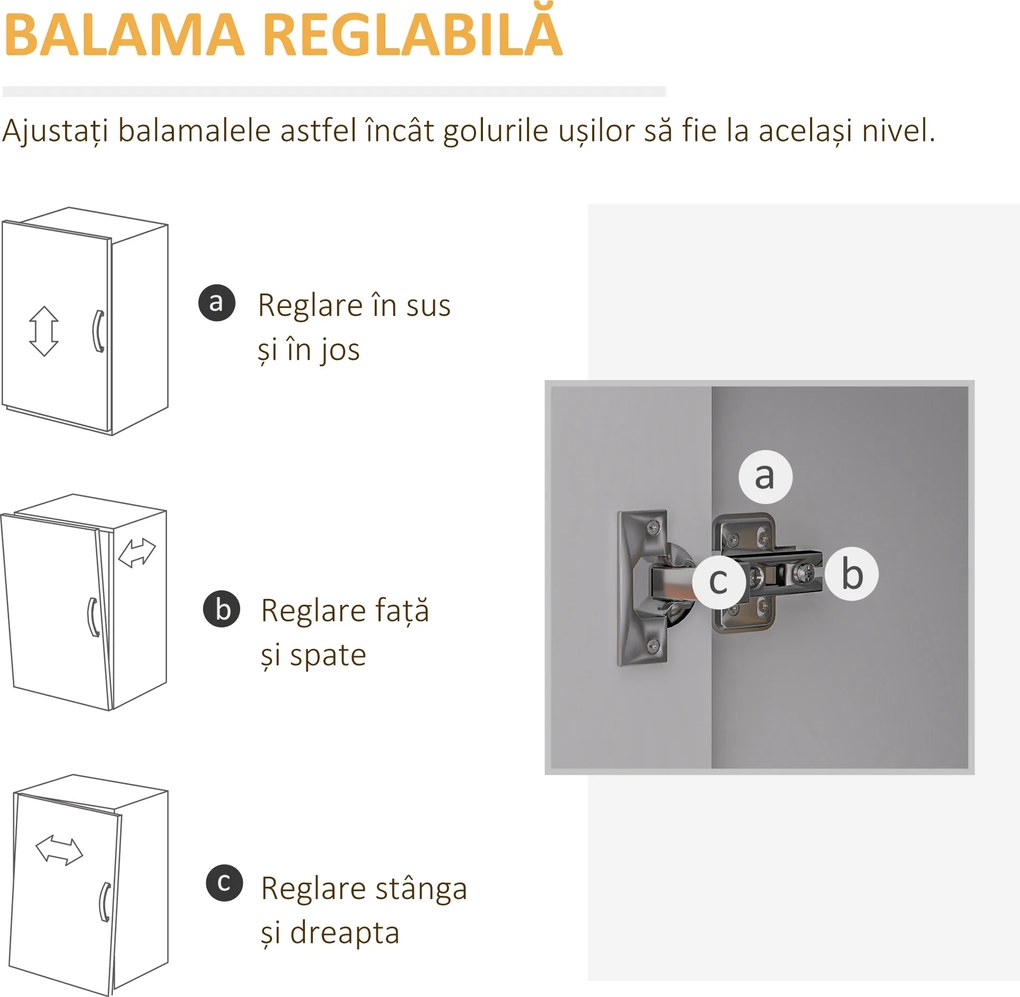 BALAMA REGLABILĂ

Ajustați balamalele astfel încât golurile ușilor să fie la același nivel.

a Reglare în sus și în jos

b Reglare față și spate

c Reglare stânga și dreapta

a

c

b