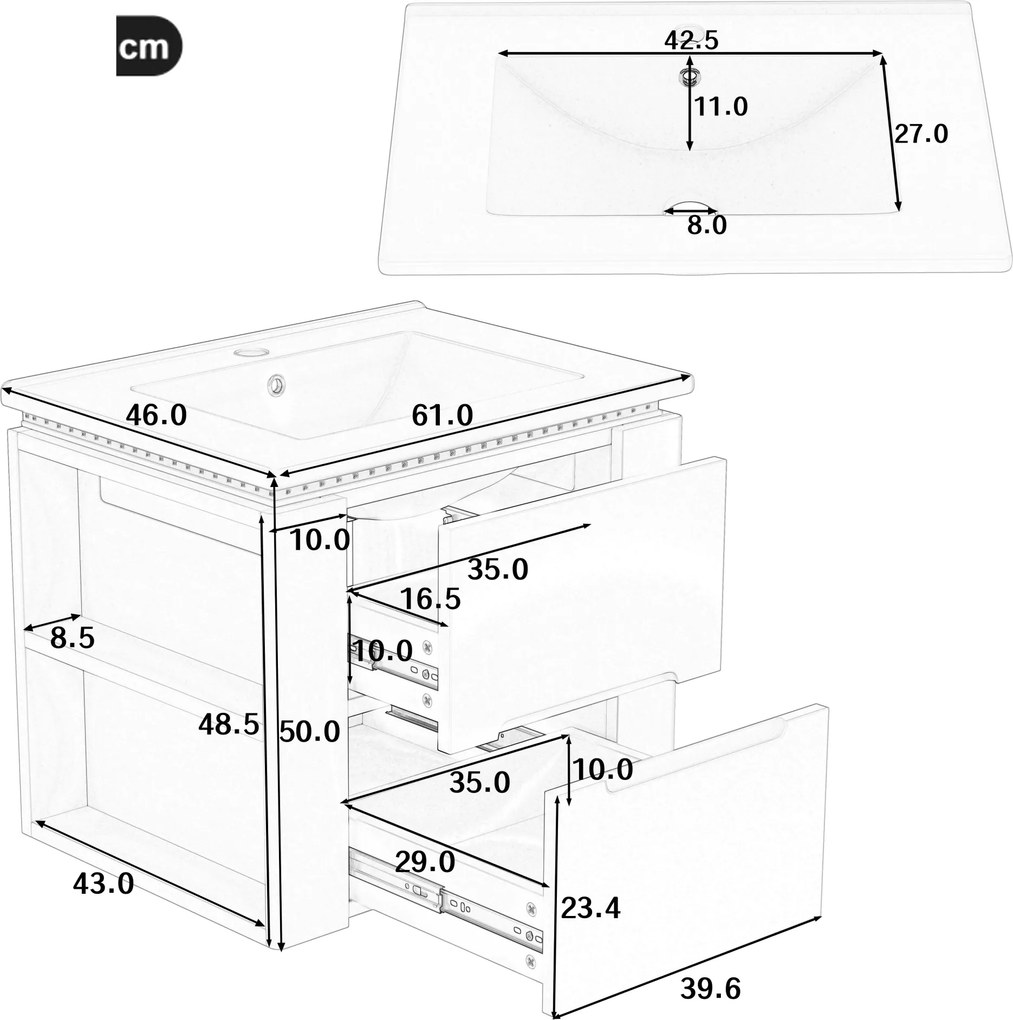 cm

42.5
11.0
27.0
8.0

46.0
61.0
10.0
35.0
16.5
8.5
10.0
48.5
50.0
35.0
10.0
29.0
43.0
23.4
39.6