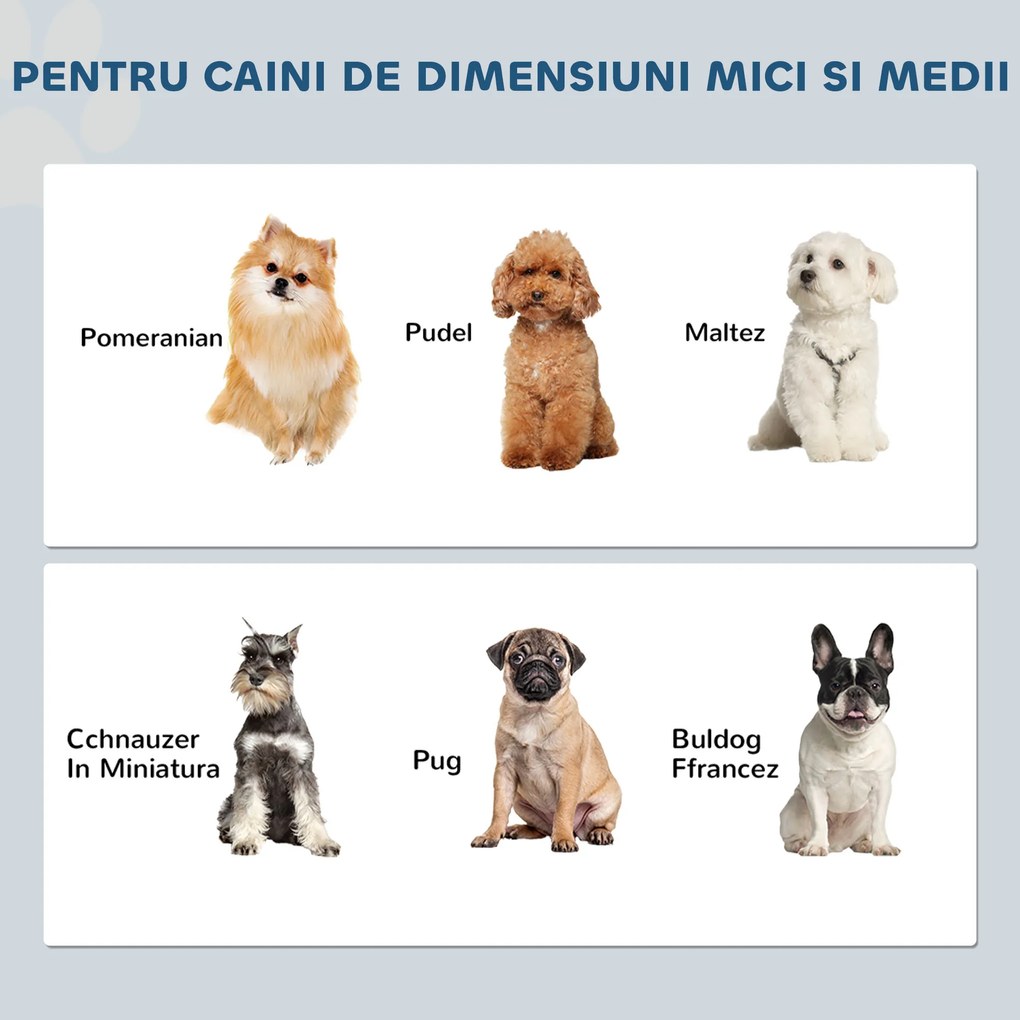 PENTRU CAINI DE DIMENSIUNI MICI SI MEDII

Pomeranian

Pudel

Maltez

Cchnauzer In Miniatura

Pug

Buldog Ffrancez