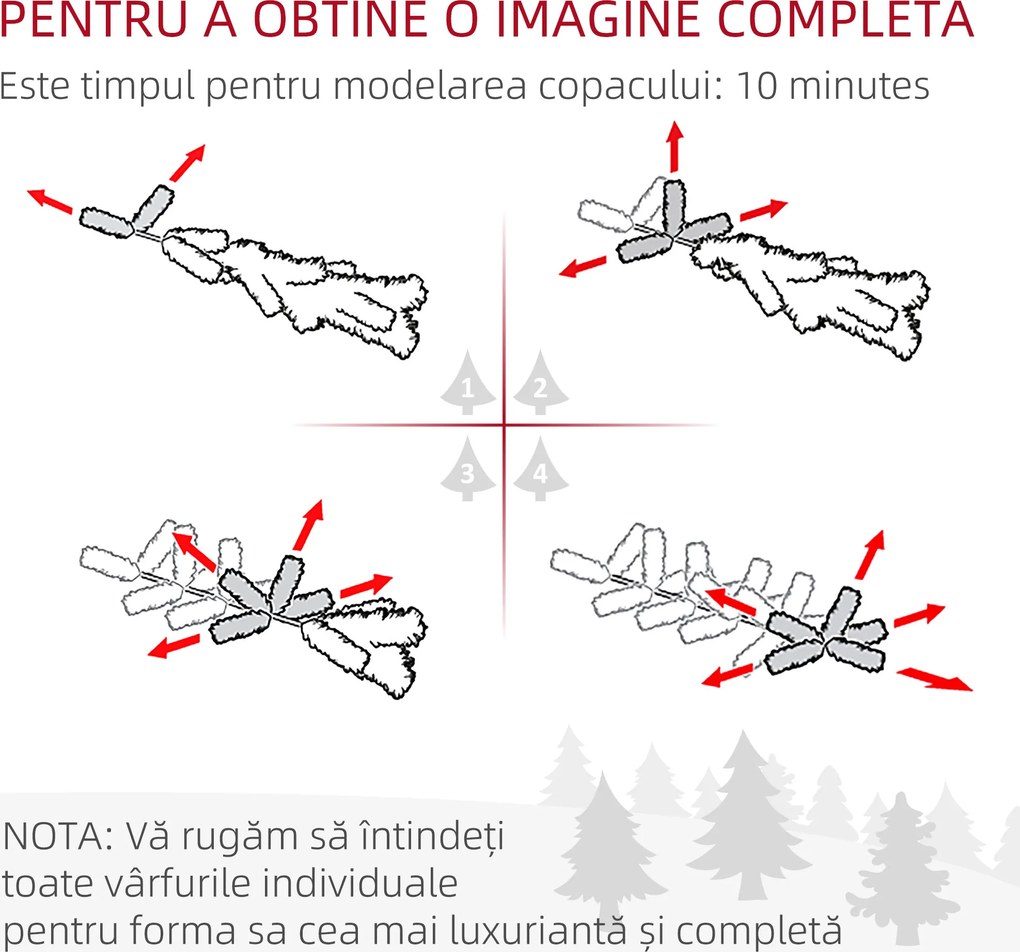 PENTRU A OBTINE O IMAGINE COMPLETA

Este timpul pentru modelarea copacului: 10 minutes

1
2
3
4

NOTA: Vă rugăm să întindeți toate vârfurile individuale pentru forma sa cea mai luxuriantă și completă