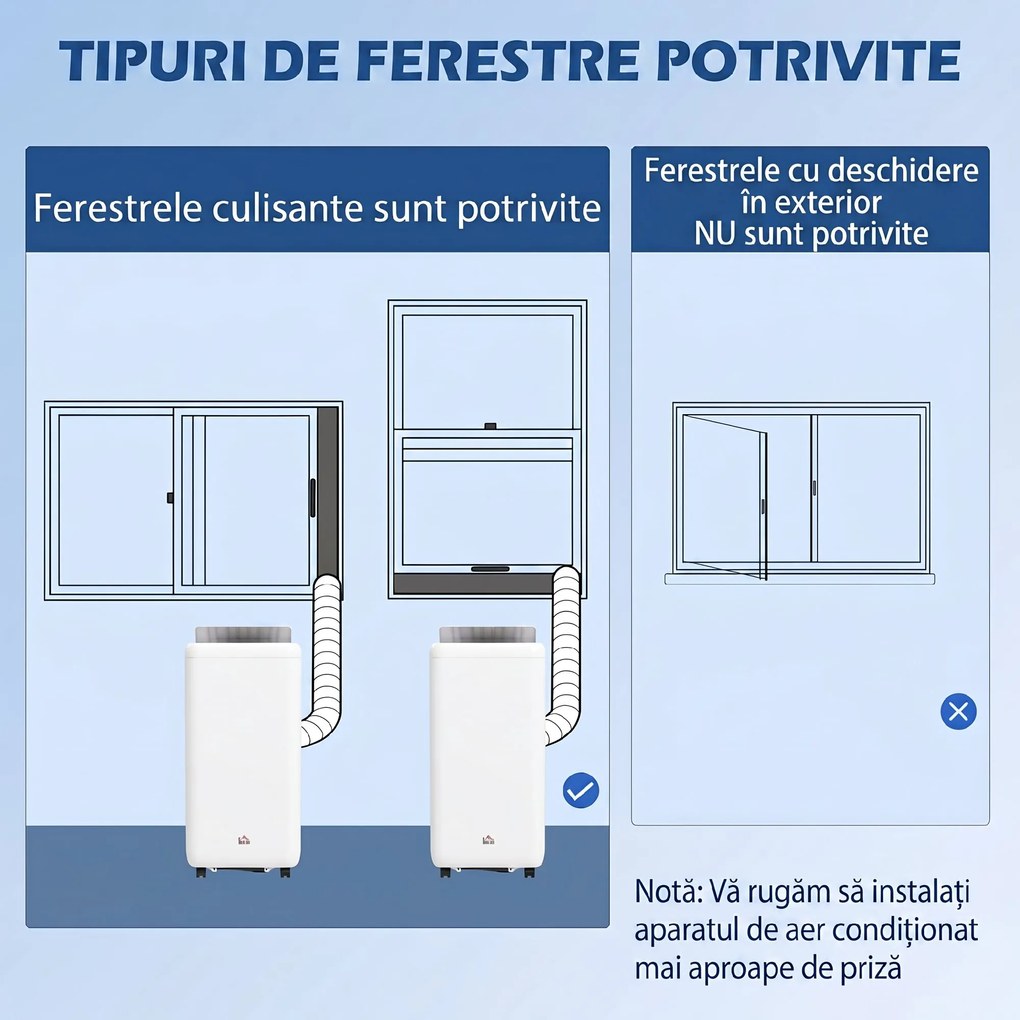 TIPURI DE FERESTRE POTRIVITE

Ferestrele culisante sunt potrivite

Ferestrele cu deschidere în exterior NU sunt potrivite

Notă: Vă rugăm să instalați aparatul de aer condiționat mai aproape de priză