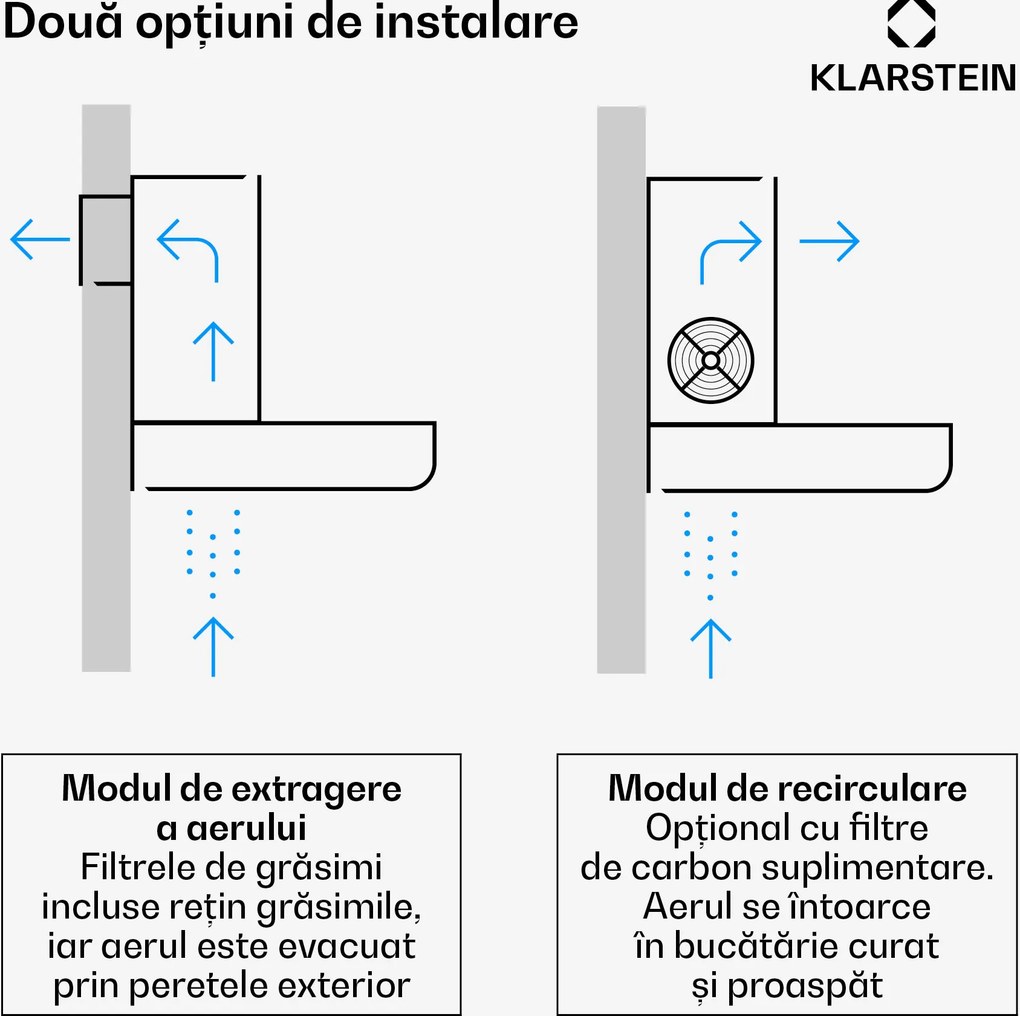 Două opțiuni de instalare

KLARSTEIN

Modul de extragere a aerului
Filtrele de grăsimi incluse rețin grăsimile, iar aerul este evacuat prin peretele exterior

Modul de recirculare
Opțional cu filtre de carbon suplimentare. Aerul se întoarce în bucătărie curat și proaspăt