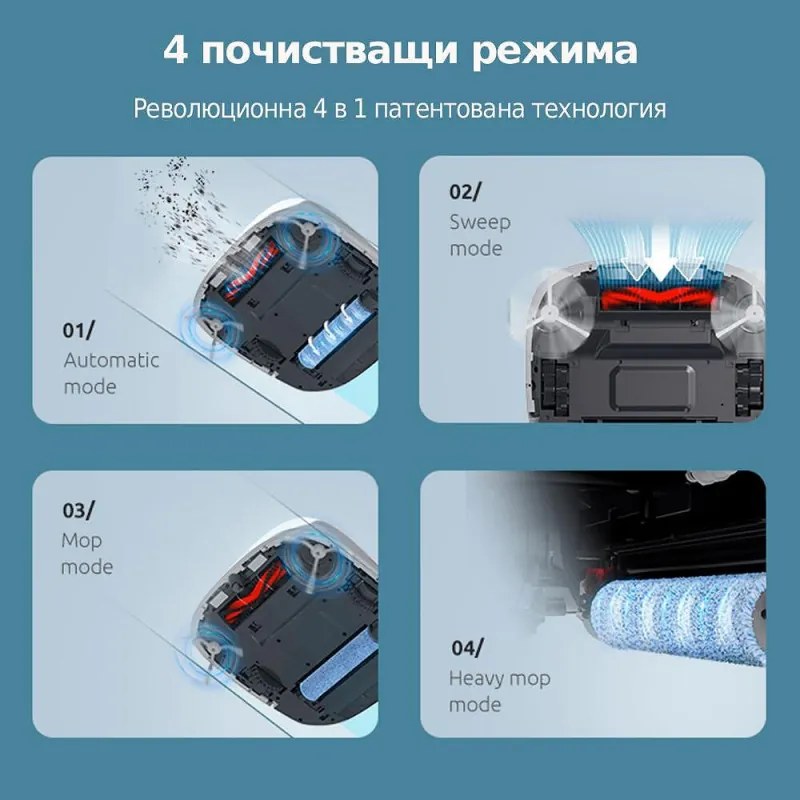 4 почистващи режима

Революционна 4 в 1 патентована технология

01/
Automatic mode

02/
Sweep mode

03/
Mop mode

04/
Heavy mop mode