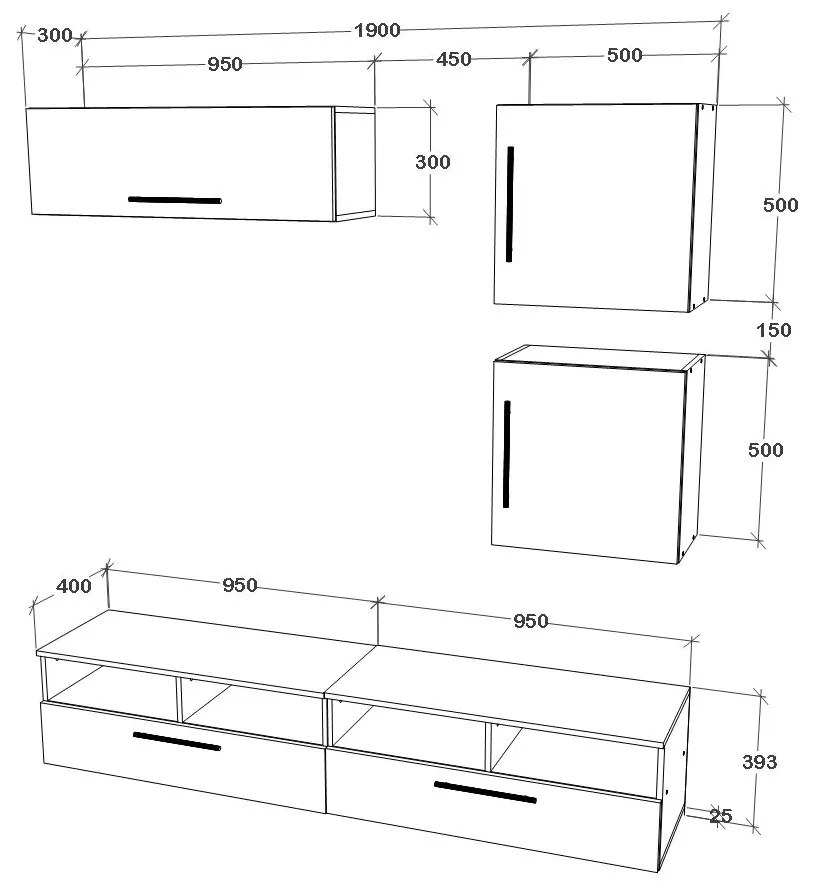 300
1900
950
450
500
300
500
150
500
400
950
950
393
25