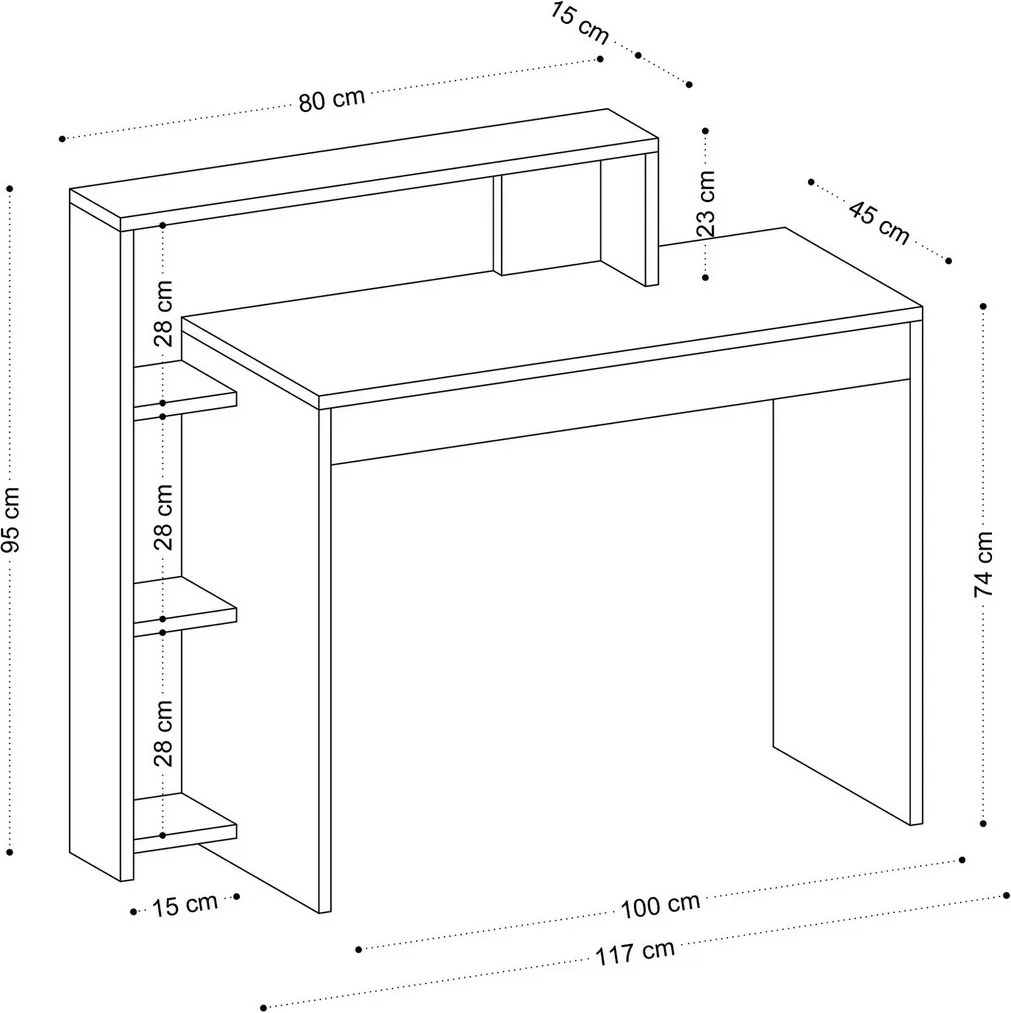 15 cm
80 cm
23 cm
45 cm
95 cm
28 cm
28 cm
28 cm
74 cm
15 cm
100 cm
117 cm