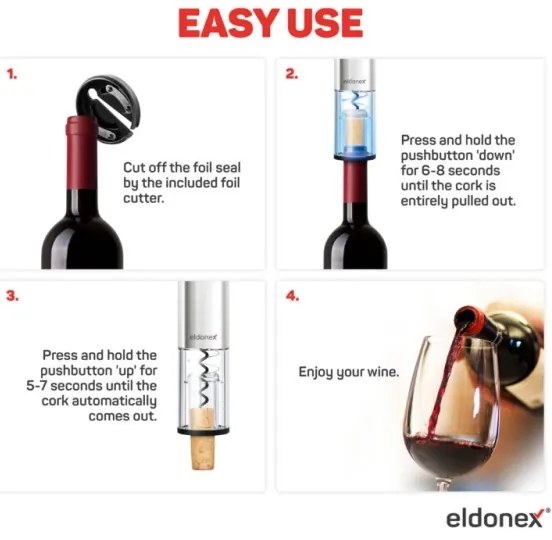 EASY USE

1.

Cut off the foil seal by the included foil cutter.

2.

eldonex

Press and hold the pushbutton 'down' for 6-8 seconds until the cork is entirely pulled out.

3.

eldonex

Press and hold the pushbutton 'up' for 5-7 seconds until the cork automatically comes out.

4.

Enjoy your wine.

eldonex®