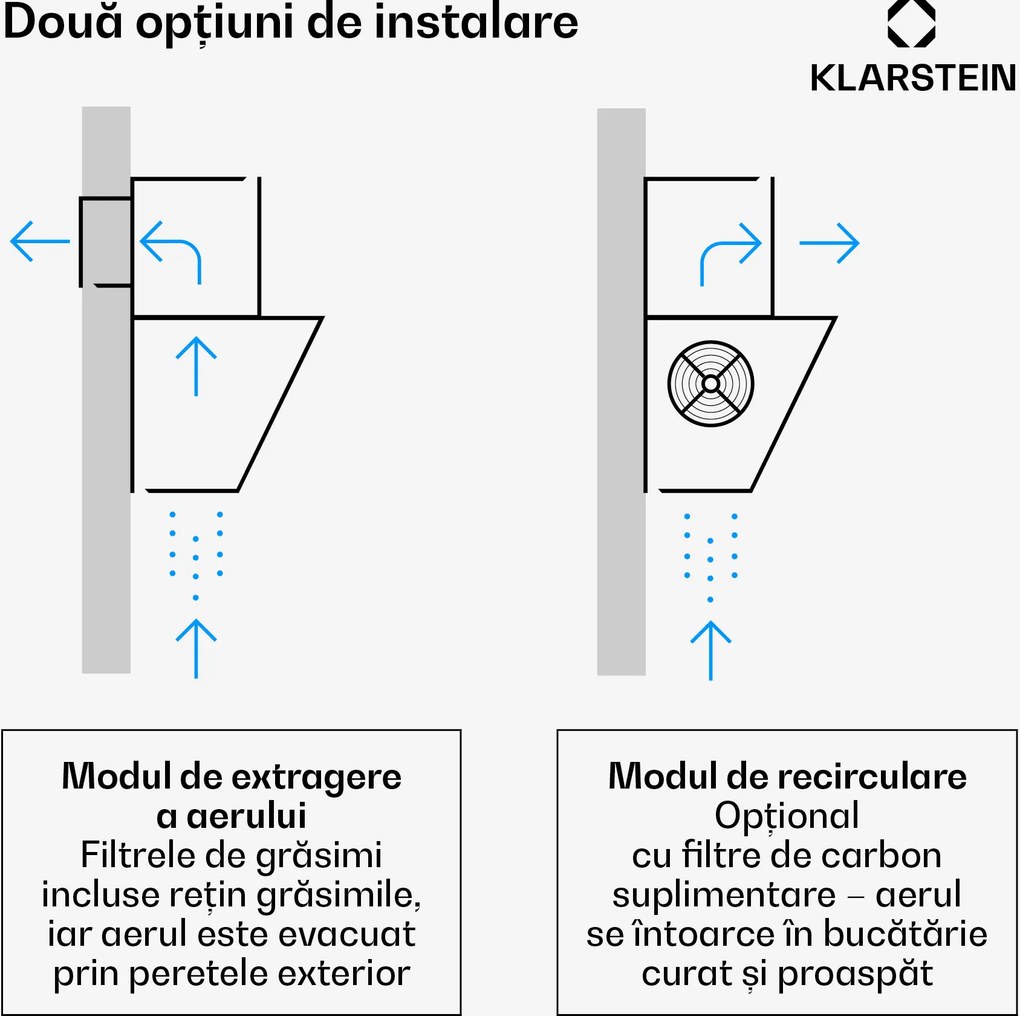 Două opțiuni de instalare

KLARSTEIN

Modul de extragere a aerului
Filtrele de grăsimi incluse rețin grăsimile, iar aerul este evacuat prin peretele exterior

Modul de recirculare
Opțional cu filtre de carbon suplimentare – aerul se întoarce în bucătărie curat și proaspăt