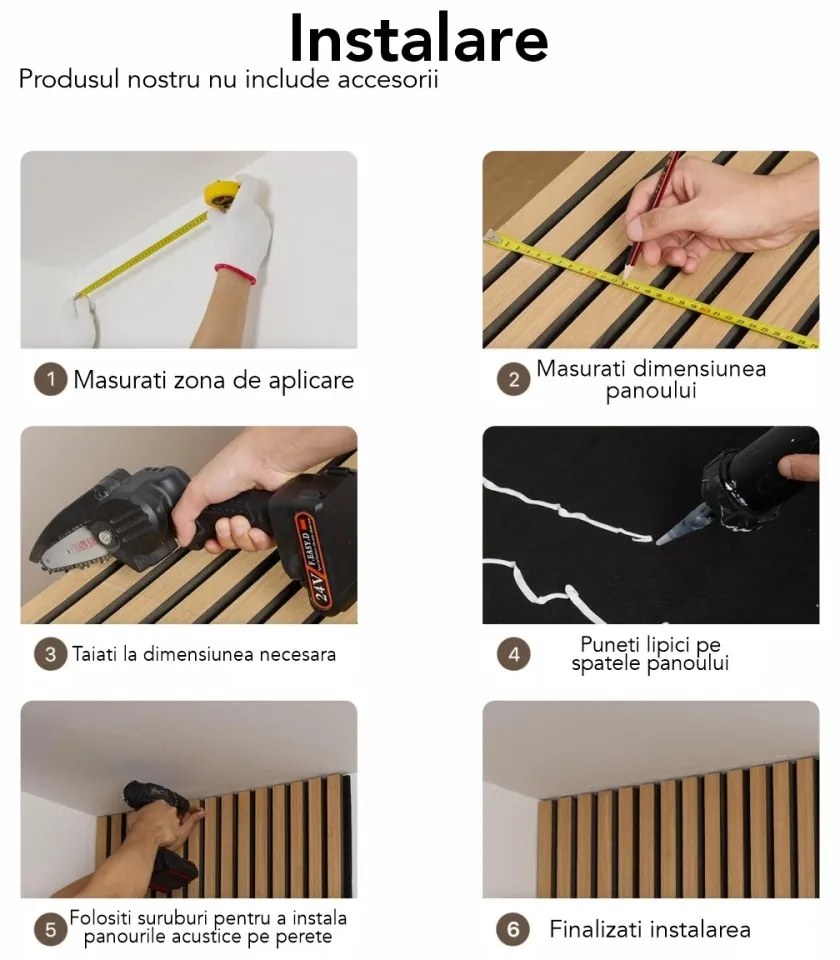 Instalare

Produsul nostru nu include accesorii

1 Masurati zona de aplicare

2 Masurati dimensiunea panoului

24V F.EASY.D

3 Taiati la dimensiunea necesara

4 Puneti lipici pe spatele panoului

5 Folositi suruburi pentru a instala panourile acustice pe perete

6 Finalizati instalarea