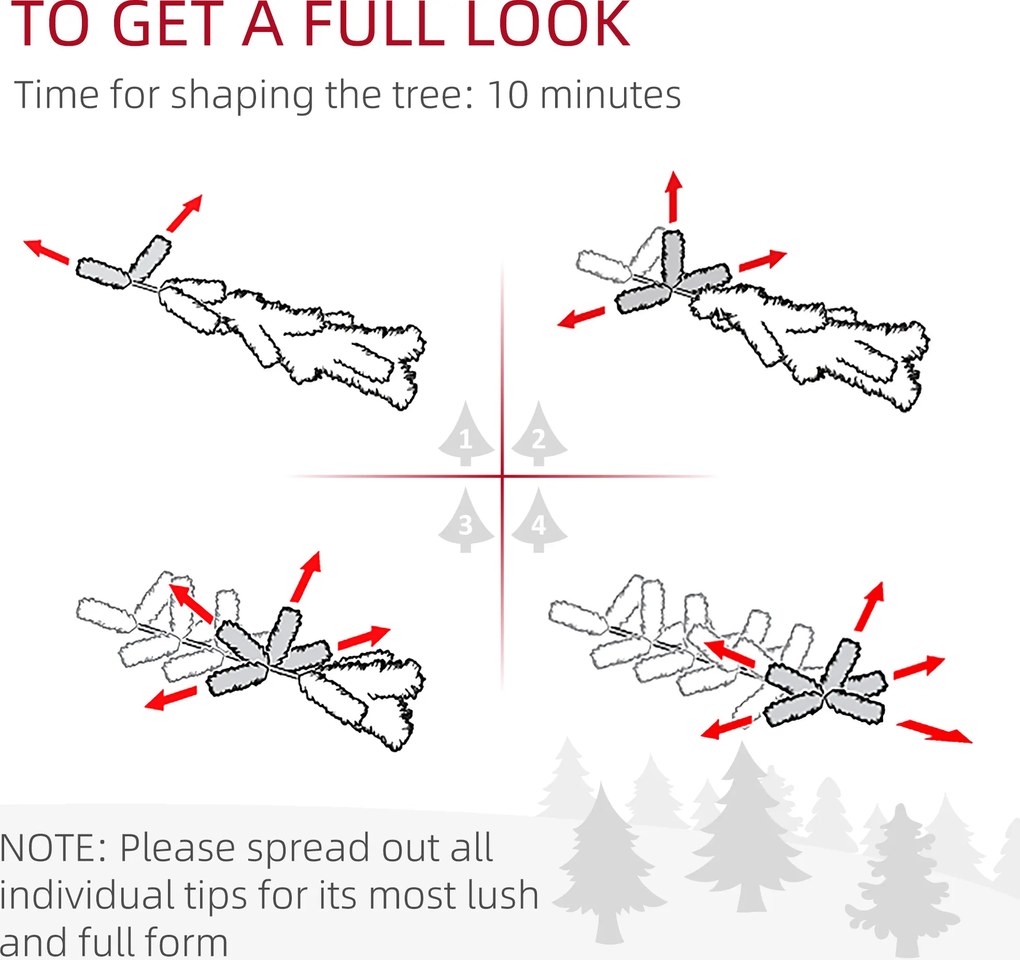 TO GET A FULL LOOK

Time for shaping the tree: 10 minutes

1
2
3
4

NOTE: Please spread out all individual tips for its most lush and full form