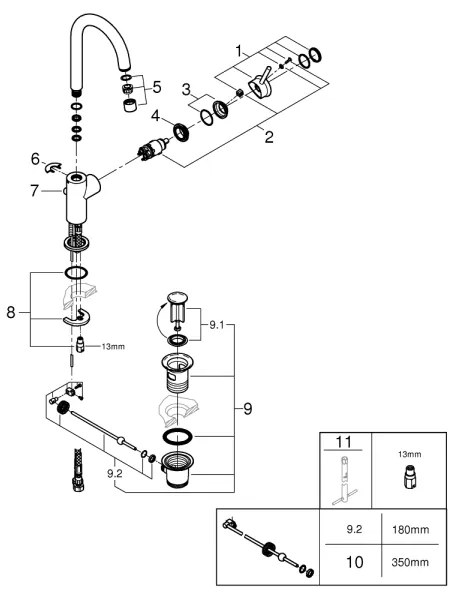 1
5
3
4
2
6
7
8
13mm
9.1
9
9.2

| 11 | 13mm |
|---|---|

| | 9.2 | 180mm |
|---|---|---|
| | 10 | 350mm |